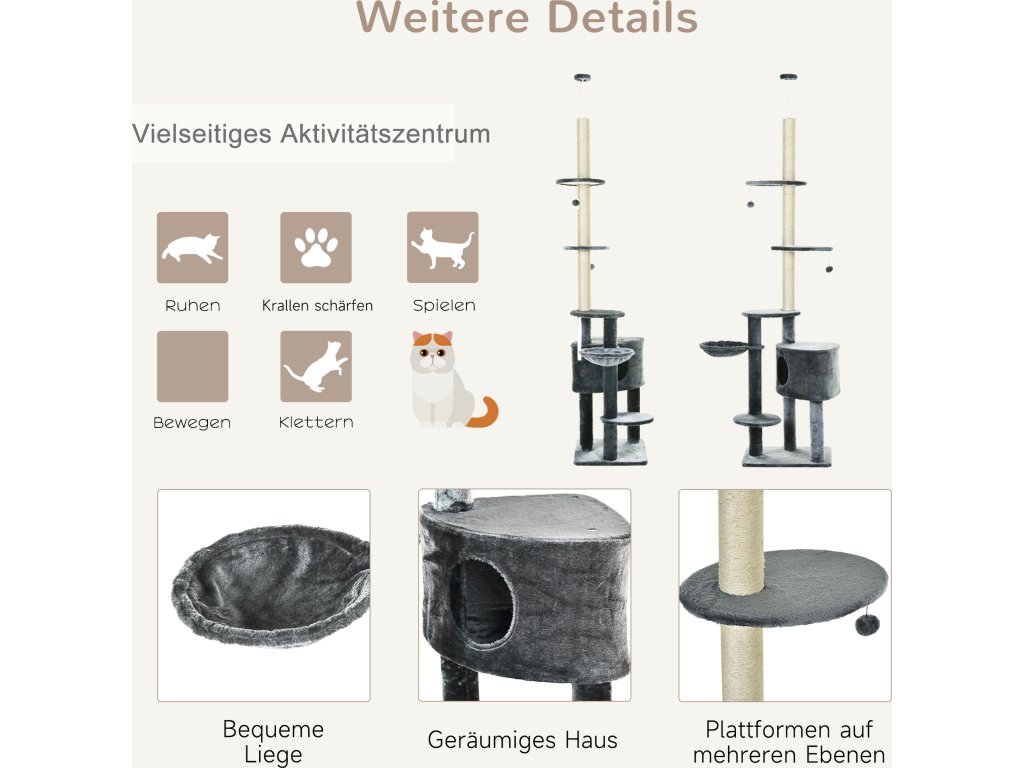 Weitere Details

Vielseitiges Aktivitätszentrum

Ruhen

Krallen schärfen

Spielen

Bewegen

Klettern

Bequeme Liege

Geräumiges Haus

Plattformen auf mehreren Ebenen