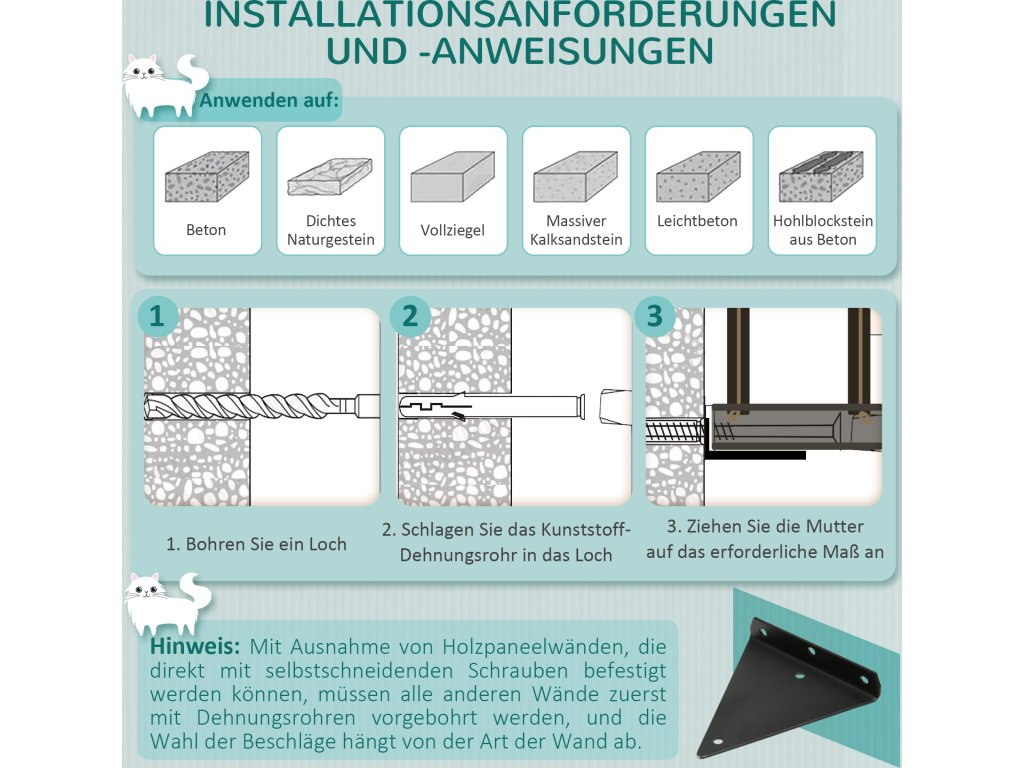 INSTALLATIONSANFORDERUNGEN UND -ANWEISUNGEN

Anwenden auf:

Beton

Dichtes Naturgestein

Vollziegel

Massiver Kalksandstein

Leichtbeton

Hohlblockstein aus Beton

1

2

3

1. Bohren Sie ein Loch

2. Schlagen Sie das Kunststoff-Dehnungsrohr in das Loch

3. Ziehen Sie die Mutter auf das erforderliche Maß an

Hinweis: Mit Ausnahme von Holzpaneelwänden, die direkt mit selbstschneidenden Schrauben befestigt werden können, müssen alle anderen Wände zuerst mit Dehnungsrohren vorgebohrt werden, und die Wahl der Beschläge hängt von der Art der Wand ab.