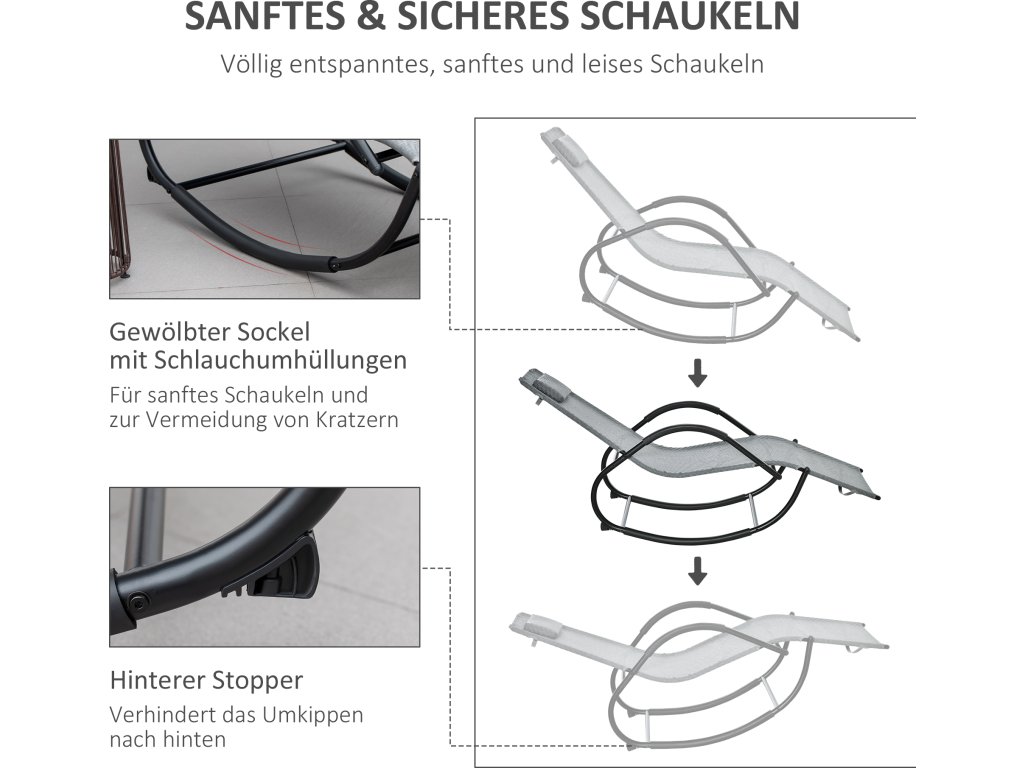 SANFTES & SICHERES SCHAUKELN

Völlig entspanntes, sanftes und leises Schaukeln

Gewölbter Sockel mit Schlauchumhüllungen

Für sanftes Schaukeln und zur Vermeidung von Kratzern

Hinterer Stopper

Verhindert das Umkippen nach hinten