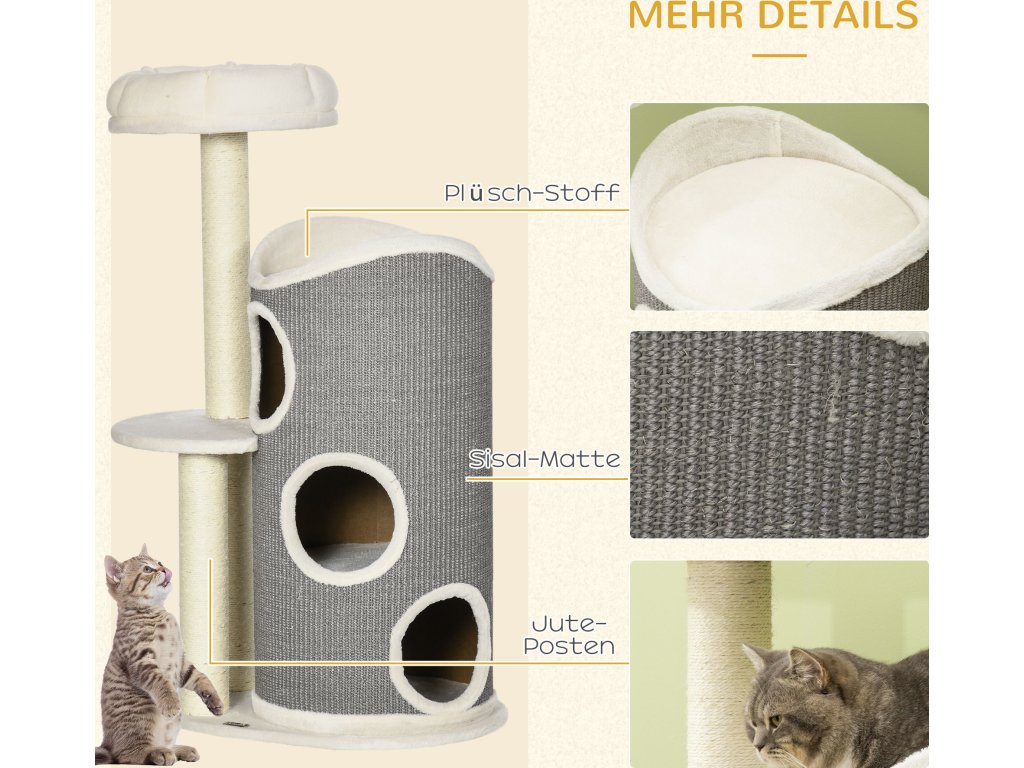 MEHR DETAILS

Plüsch-Stoff

Sisal-Matte

Jute-Posten