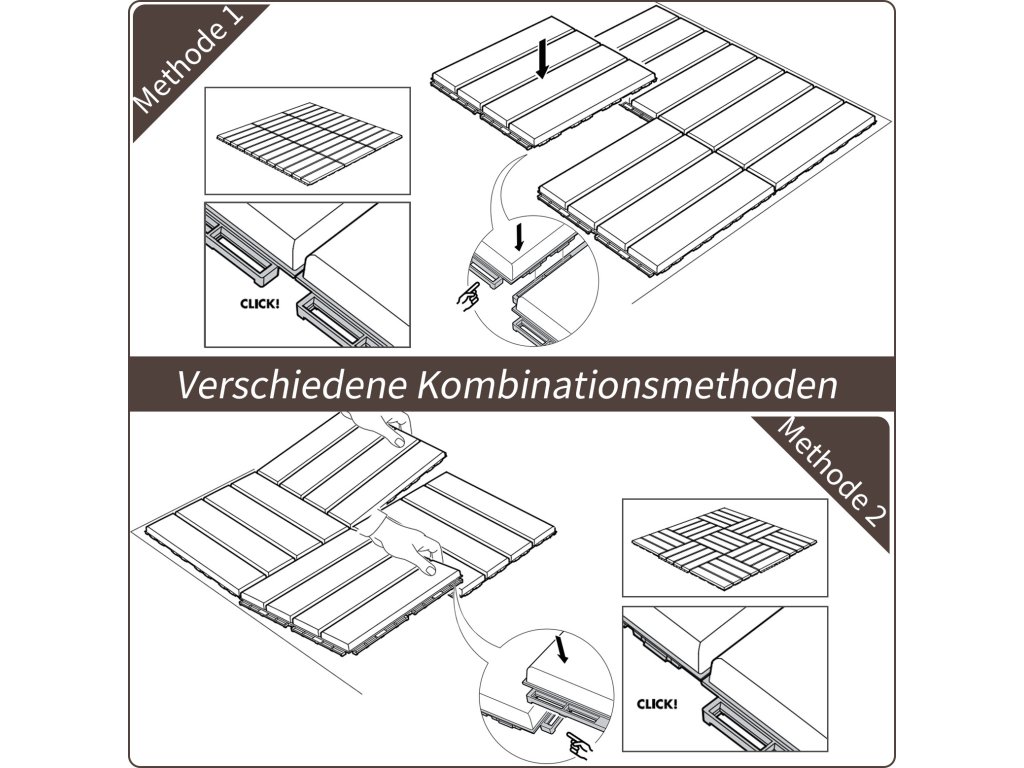 Methode 1

CLICK!

Verschiedene Kombinationsmethoden

Methode 2

CLICK!