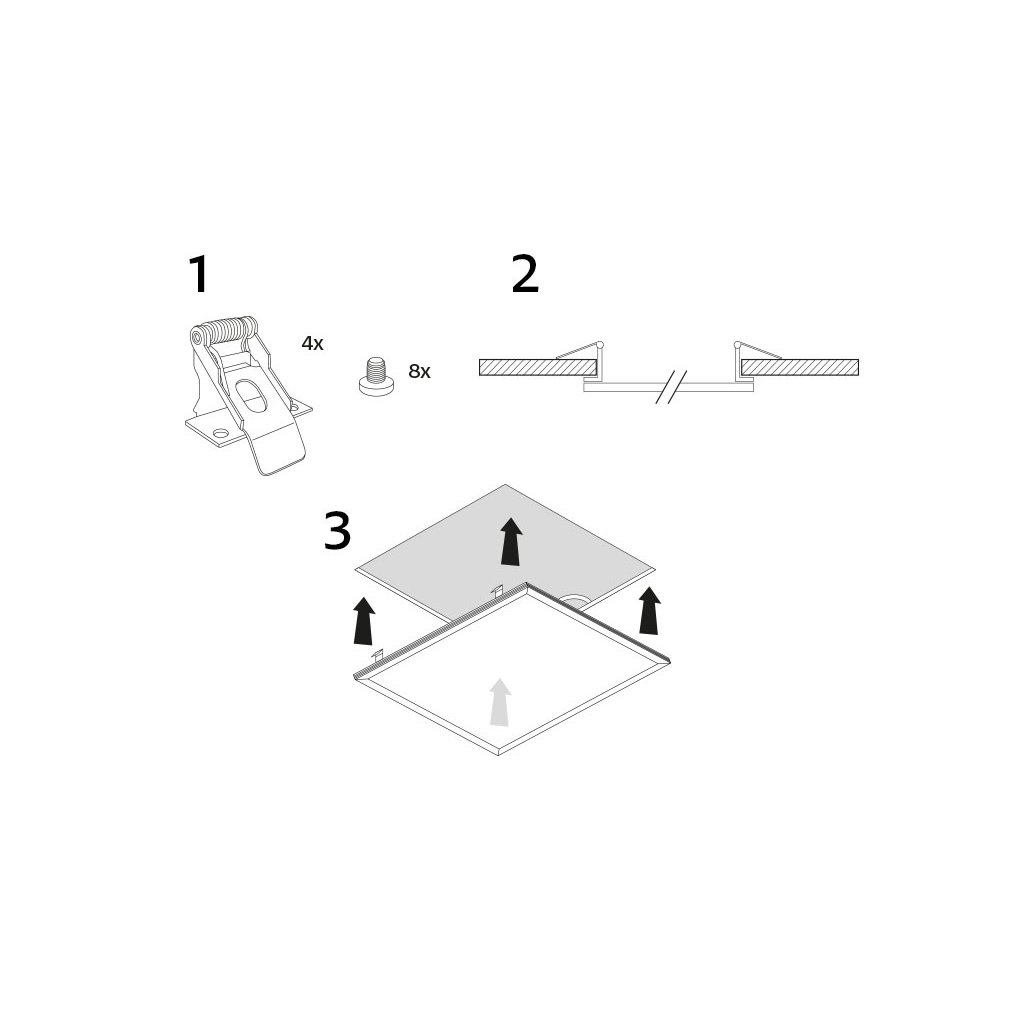 1

4x

8x

2

3