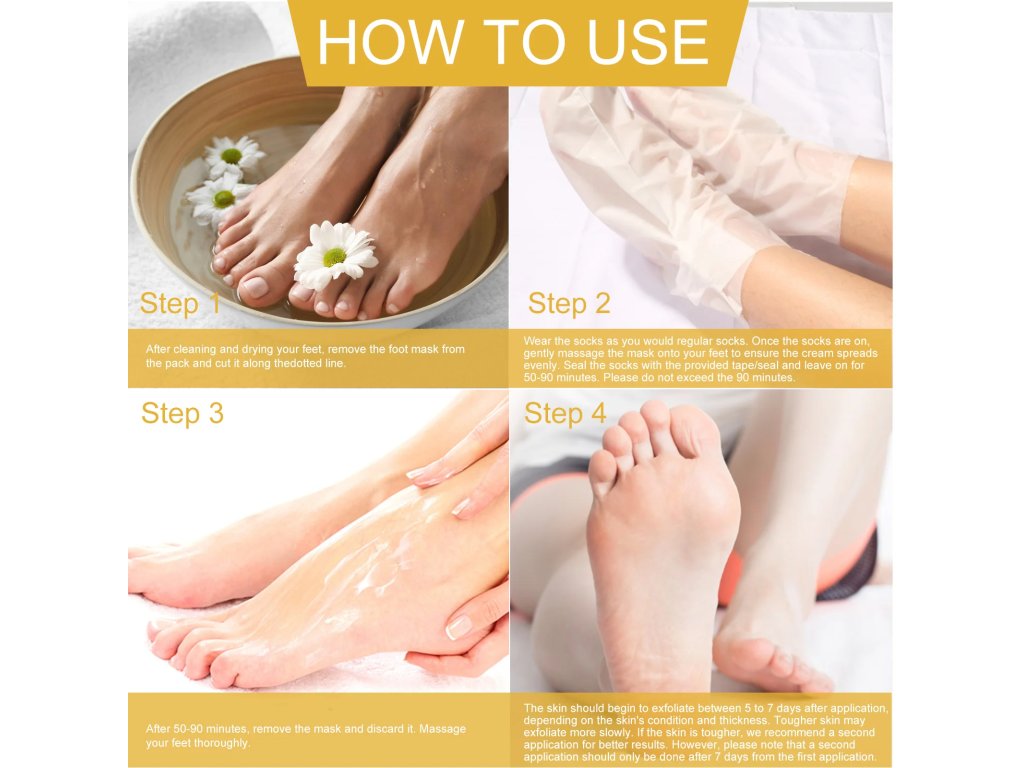 HOW TO USE

Step 1

After cleaning and drying your feet, remove the foot mask from the pack and cut it along thedotted line.

Step 2

Wear the socks as you would regular socks. Once the socks are on, gently massage the mask onto your feet to ensure the cream spreads evenly. Seal the socks with the provided tape/seal and leave on for 50-90 minutes. Please do not exceed the 90 minutes.

Step 3

After 50-90 minutes, remove the mask and discard it. Massage your feet thoroughly.

Step 4

The skin should begin to exfoliate between 5 to 7 days after application, depending on the skin's condition and thickness. Tougher skin may exfoliate more slowly. If the skin is tougher, we recommend a second application for better results. However, please note that a second application should only be done after 7 days from the first application.