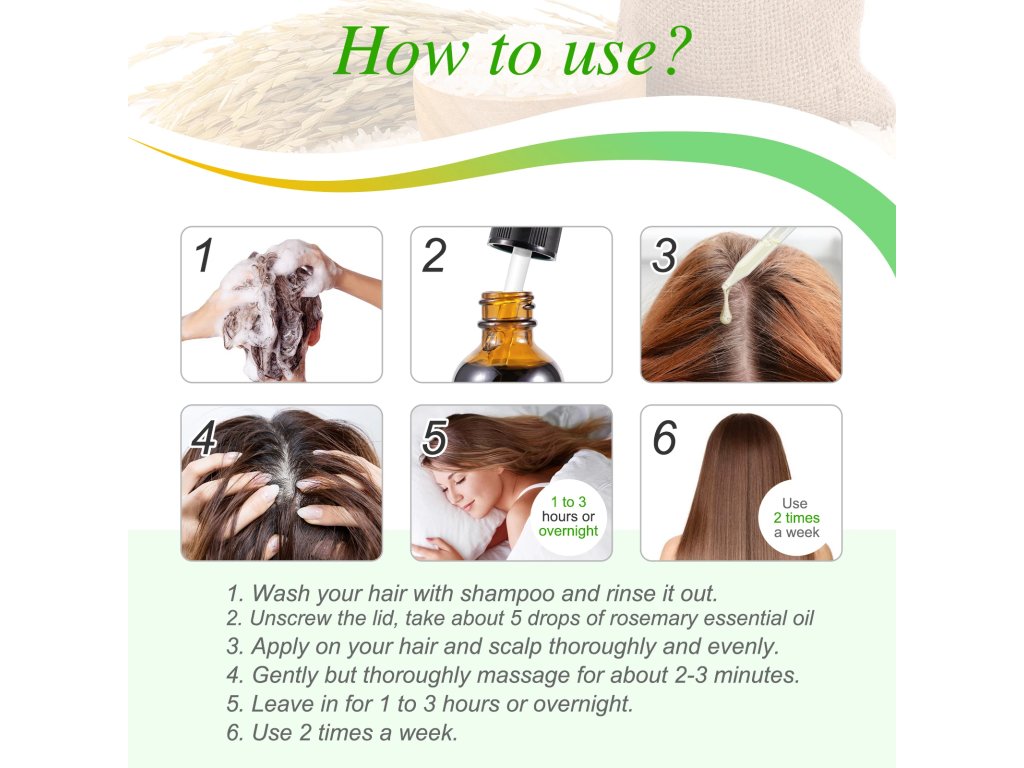 How to use?

1

2

3

4

5

1 to 3 hours or overnight

6

Use 2 times a week

1. Wash your hair with shampoo and rinse it out.
2. Unscrew the lid, take about 5 drops of rosemary essential oil
3. Apply on your hair and scalp thoroughly and evenly.
4. Gently but thoroughly massage for about 2-3 minutes.
5. Leave in for 1 to 3 hours or overnight.
6. Use 2 times a week.