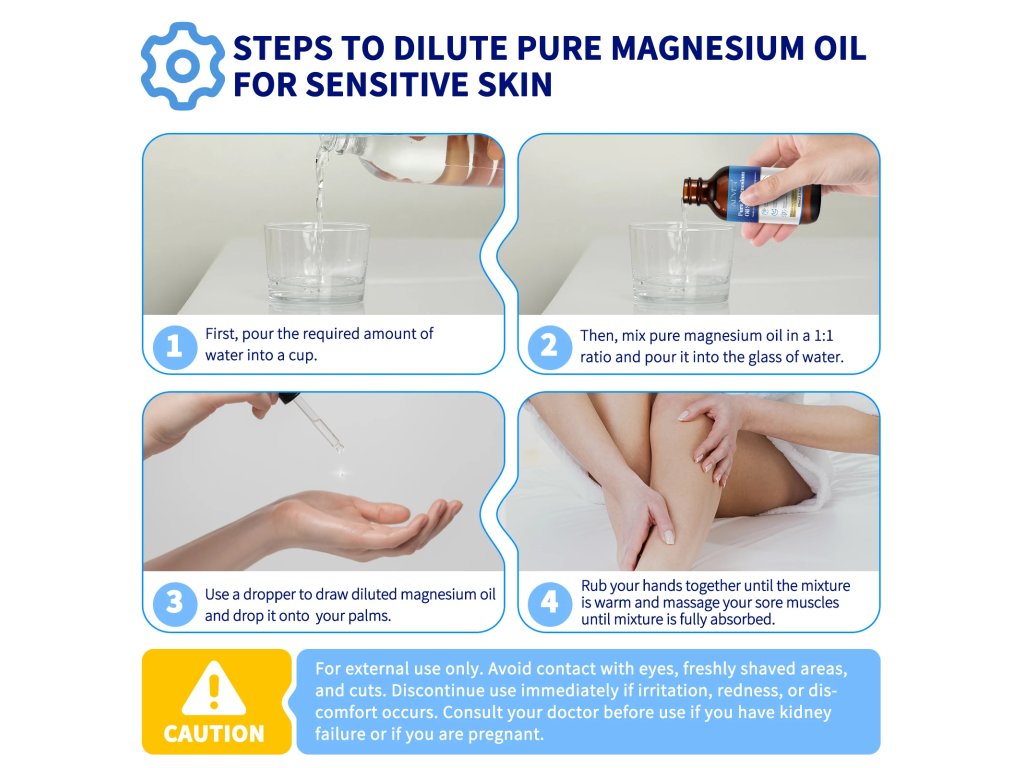 STEPS TO DILUTE PURE MAGNESIUM OIL FOR SENSITIVE SKIN

1 First, pour the required amount of water into a cup.

2 Then, mix pure magnesium oil in a 1:1 ratio and pour it into the glass of water.

3 Use a dropper to draw diluted magnesium oil and drop it onto your palms.

4 Rub your hands together until the mixture is warm and massage your sore muscles until mixture is fully absorbed.

CAUTION

For external use only. Avoid contact with eyes, freshly shaved areas, and cuts. Discontinue use immediately if irritation, redness, or discomfort occurs. Consult your doctor before use if you have kidney failure or if you are pregnant.