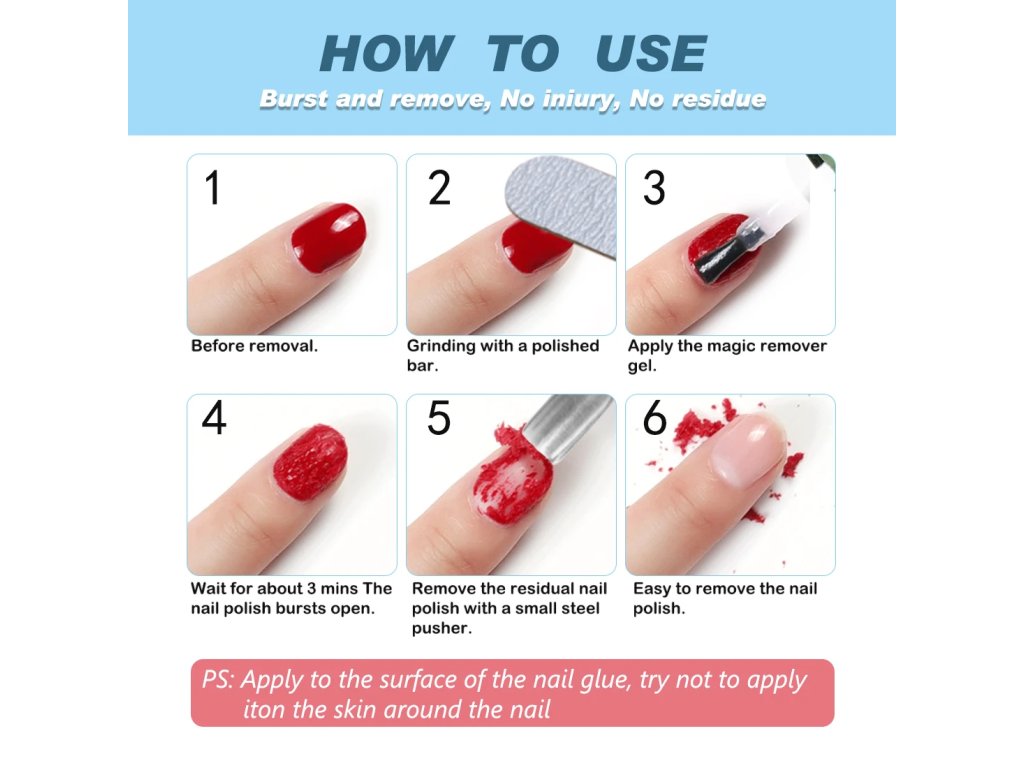 HOW TO USE

Burst and remove, No iniury, No residue

1

Before removal.

2

Grinding with a polished bar.

3

Apply the magic remover gel.

4

Wait for about 3 mins The nail polish bursts open.

5

Remove the residual nail polish with a small steel pusher.

6

Easy to remove the nail polish.

PS: Apply to the surface of the nail glue, try not to apply iton the skin around the nail