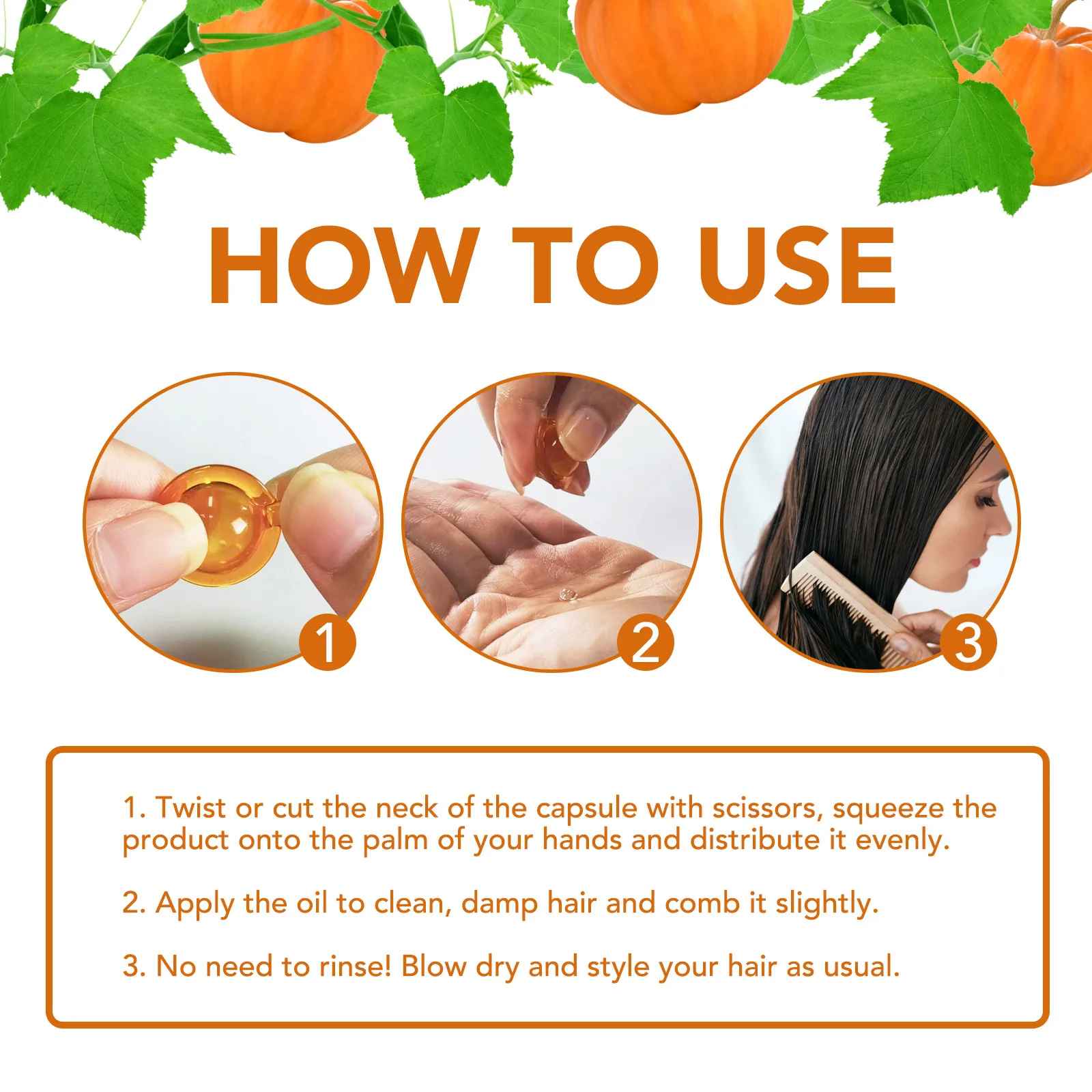 HOW TO USE

1

2

3

1. Twist or cut the neck of the capsule with scissors, squeeze the product onto the palm of your hands and distribute it evenly.

2. Apply the oil to clean, damp hair and comb it slightly.

3. No need to rinse! Blow dry and style your hair as usual.