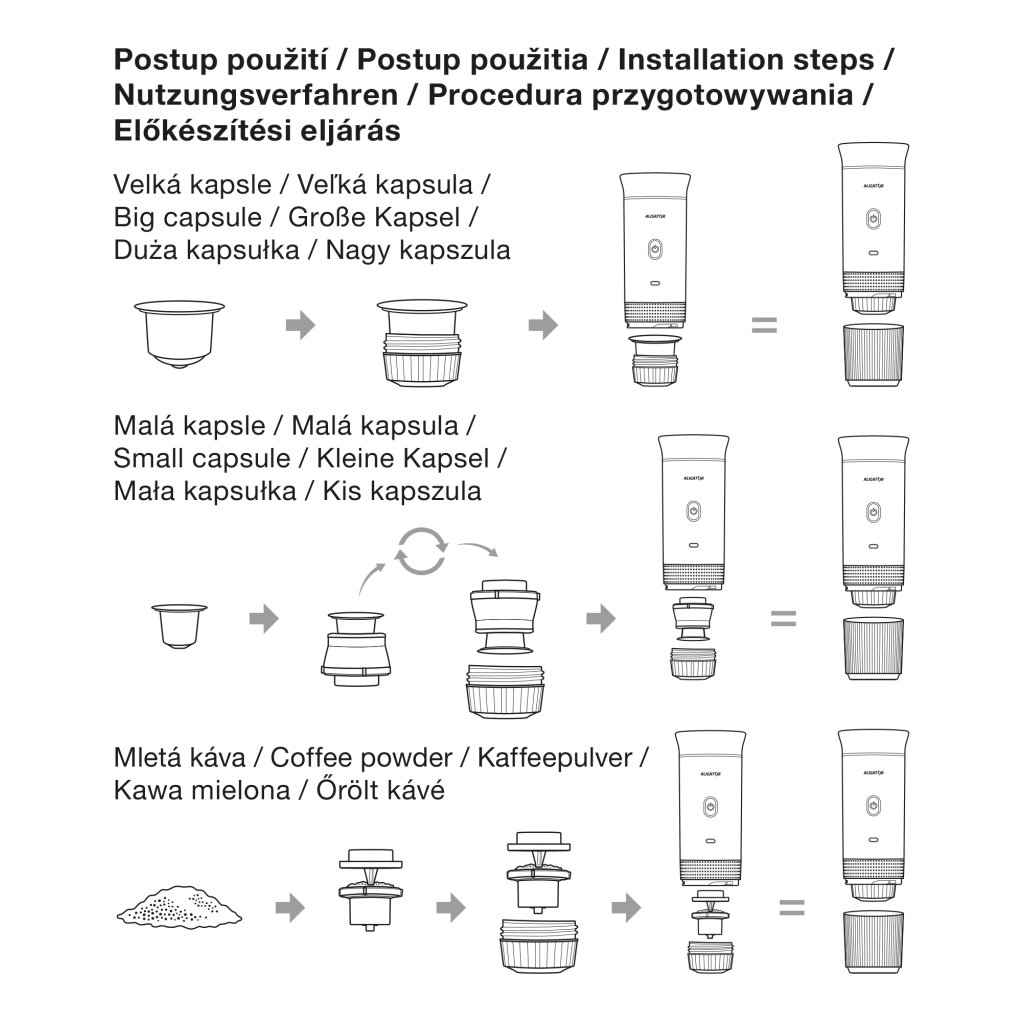 Postup použití / Postup použitia / Installation steps / Nutzungsverfahren / Procedura przygotowywania / Előkészítési eljárás

Velká kapsle / Veľká kapsula / Big capsule / Große Kapsel / Duża kapsułka / Nagy kapszula

ALIGATOR

=

ALIGATOR

Malá kapsle / Malá kapsula / Small capsule / Kleine Kapsel / Mała kapsułka / Kis kapszula

ALIGATOR

=

ALIGATOR

Mletá káva / Coffee powder / Kaffeepulver / Kawa mielona / Őrölt kávé

ALIGATOR

=

ALIGATOR