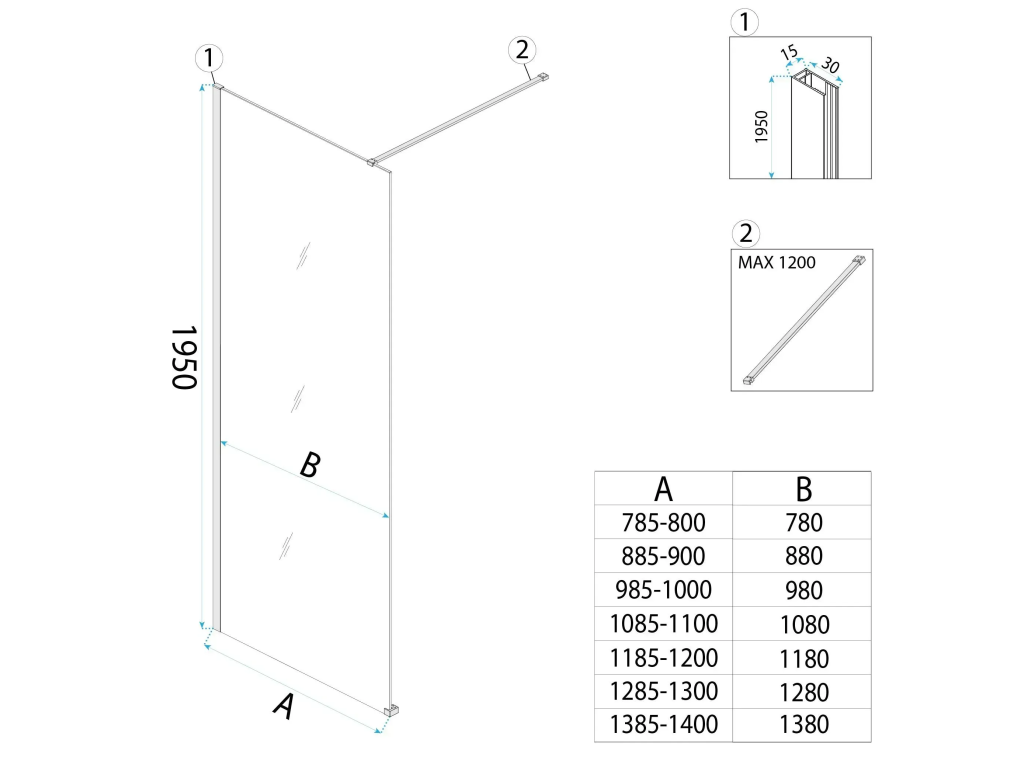 1
2
1950
B
A

1
15
30
1950

2
MAX 1200

| A | B |
|---|---|
| 785-800 | 780 |
| 885-900 | 880 |
| 985-1000 | 980 |
| 1085-1100 | 1080 |
| 1185-1200 | 1180 |
| 1285-1300 | 1280 |
| 1385-1400 | 1380 |