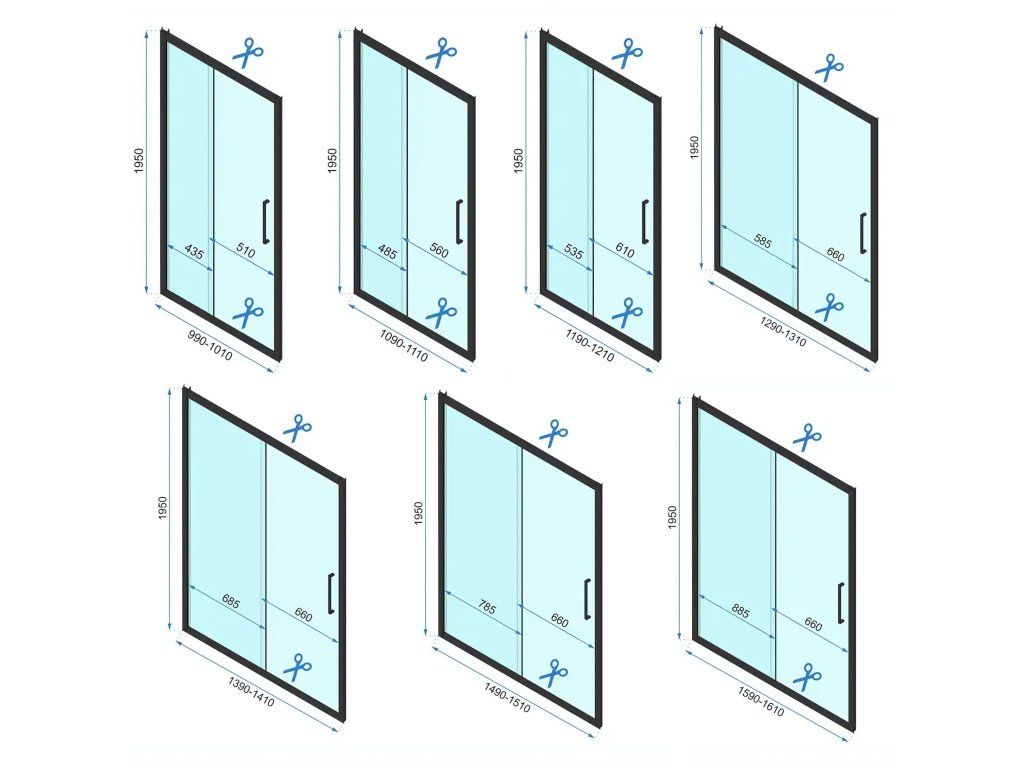 1950
435
510
990-1010

1950
485
560
1090-1110

1950
535
610
1190-1210

1950
585
660
1290-1310

1950
685
660
1390-1410

1950
785
660
1490-1510

1950
885
660
1590-1610