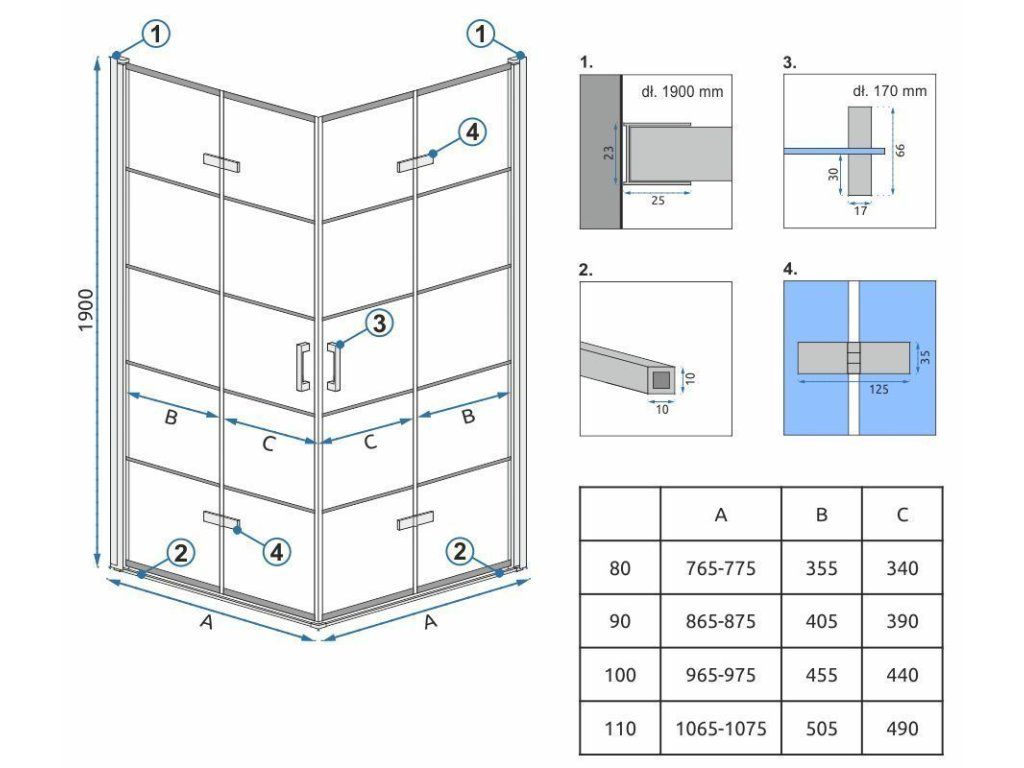 1
1
4
1900
3
B
C
C
B
4
2
2
A
A

1.
dł. 1900 mm
23
25

3.
dł. 170 mm
66
30
17

2.
10
10

4.
35
125

| | A | B | C |
|---|---|---|---|
| 80 | 765-775 | 355 | 340 |
| 90 | 865-875 | 405 | 390 |
| 100 | 965-975 | 455 | 440 |
| 110 | 1065-1075 | 505 | 490 |