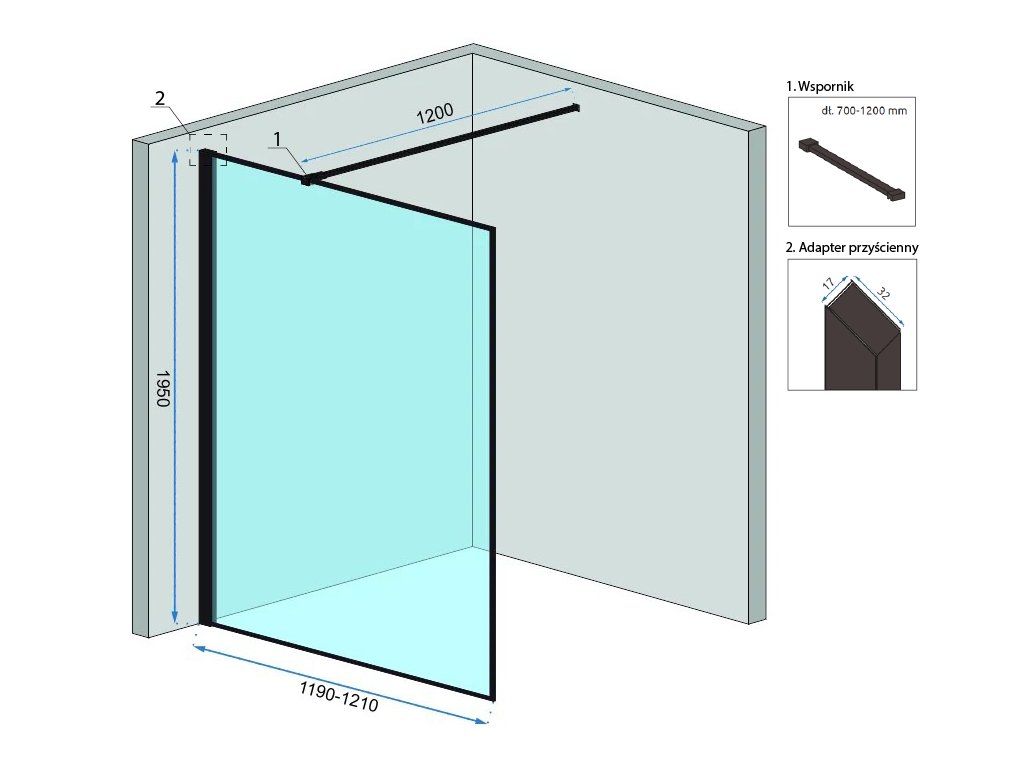 2

1

1200

1950

1190-1210

1. Wspornik

dł. 700-1200 mm

2. Adapter przyścienny

17

32