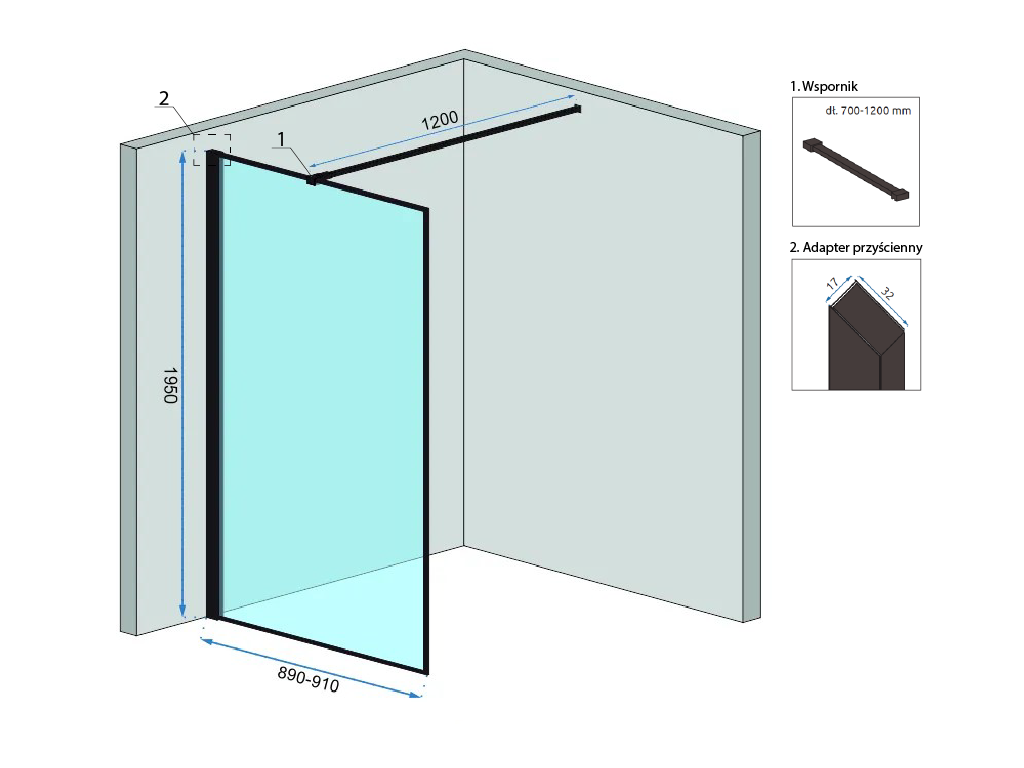 2

1

1200

1950

890-910

1. Wspornik

dł. 700-1200 mm

2. Adapter przyścienny

17

32