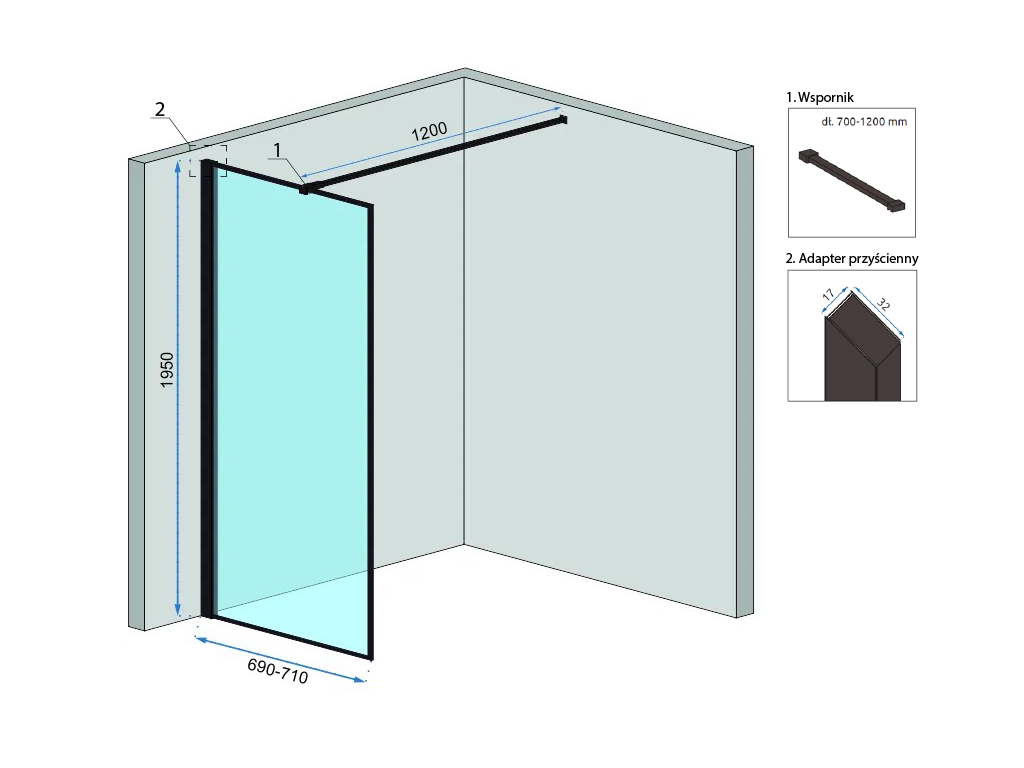 2

1

1200

1950

690-710

1. Wspornik

dł. 700-1200 mm

2. Adapter przyścienny

17

32