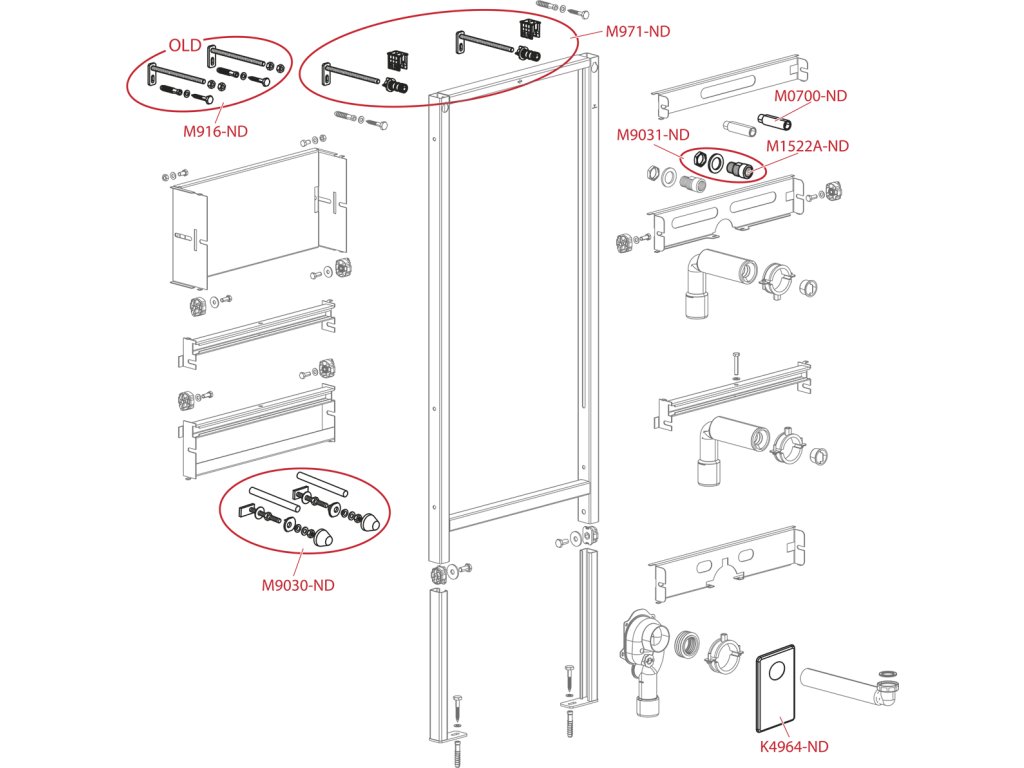 OLD
M916-ND
M971-ND
M0700-ND
M9031-ND
M1522A-ND
M9030-ND
K4964-ND