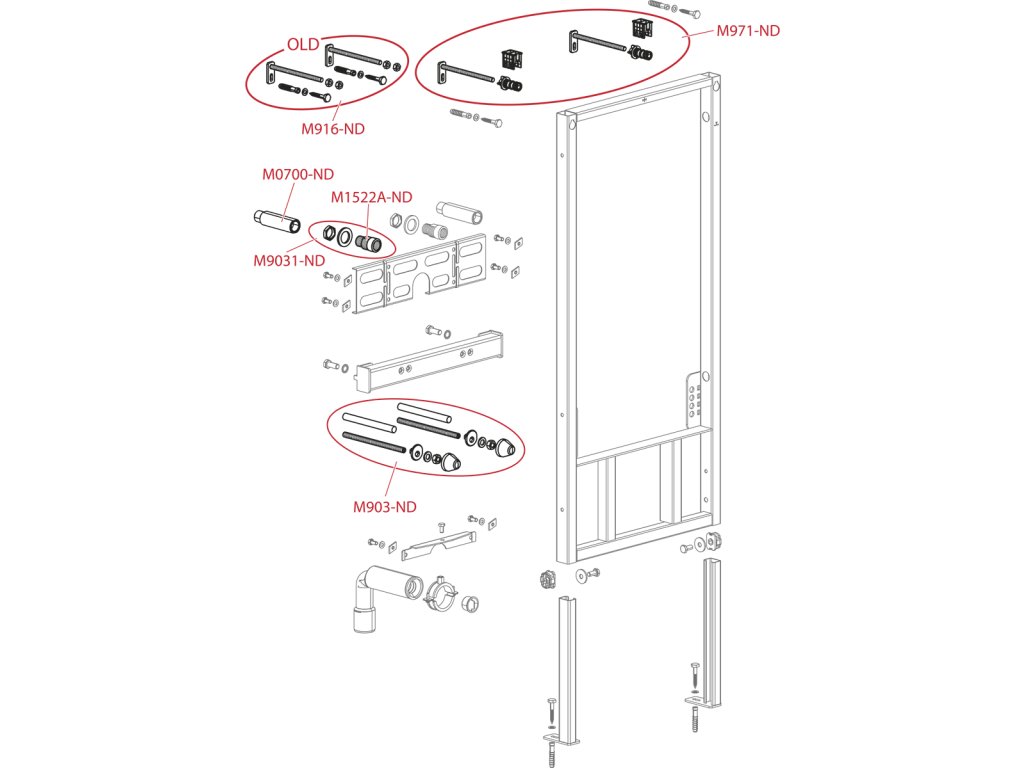 OLD
M916-ND
M971-ND
M0700-ND
M1522A-ND
M9031-ND
M903-ND