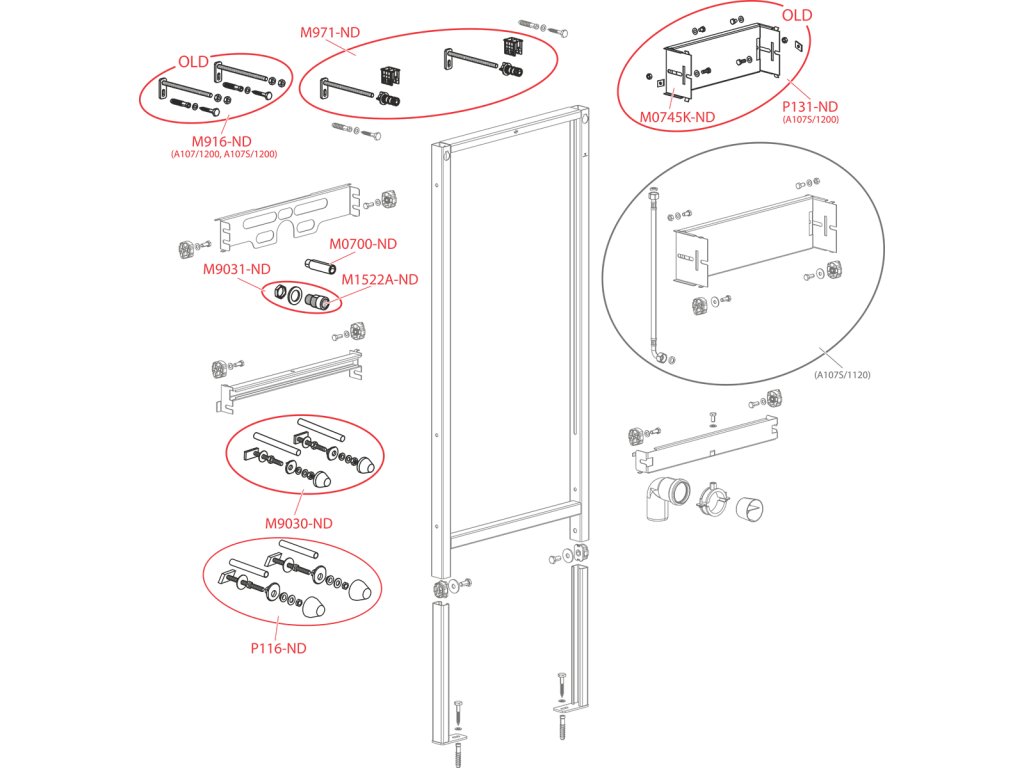 OLD
M916-ND
(A107/1200, A107S/1200)

M971-ND

OLD
M0745K-ND
P131-ND
(A107S/1200)

M0700-ND
M9031-ND
M1522A-ND

(A107S/1120)

M9030-ND

P116-ND