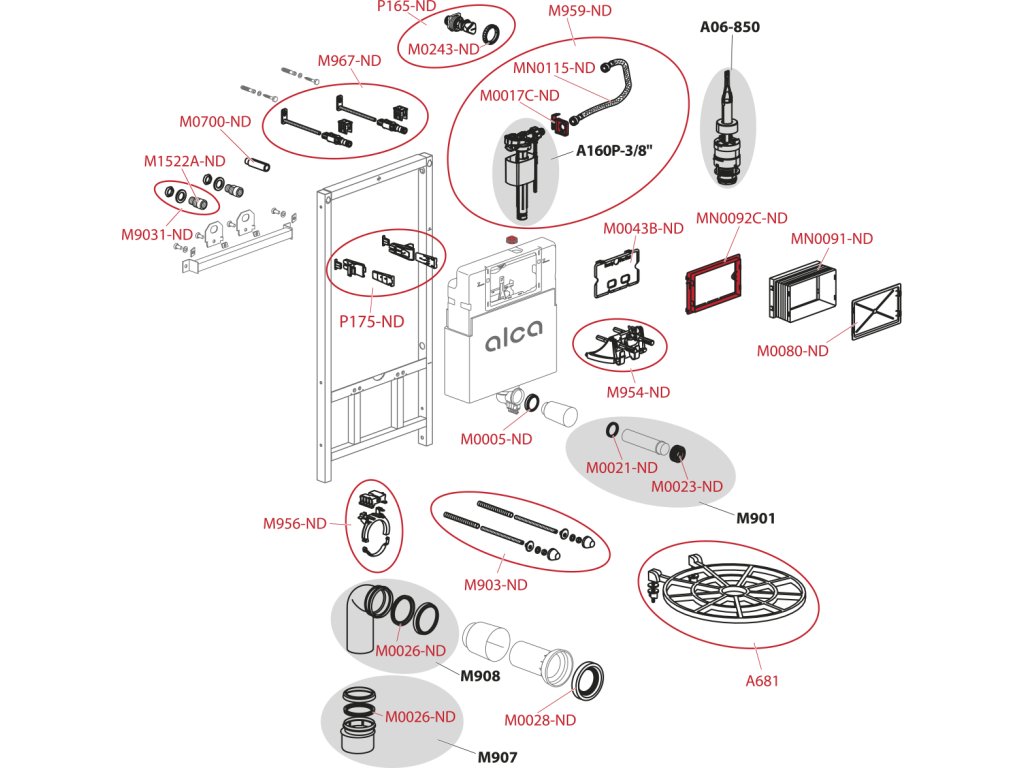 P165-ND
M0243-ND
M959-ND
A06-850
M967-ND
MN0115-ND
M0017C-ND
M0700-ND
A160P-3/8"
M1522A-ND
M9031-ND
M0043B-ND
MN0092C-ND
MN0091-ND
P175-ND
alca
M0080-ND
M954-ND
M0005-ND
M0021-ND
M0023-ND
M901
M956-ND
M903-ND
M0026-ND
M908
A681
M0026-ND
M0028-ND
M907