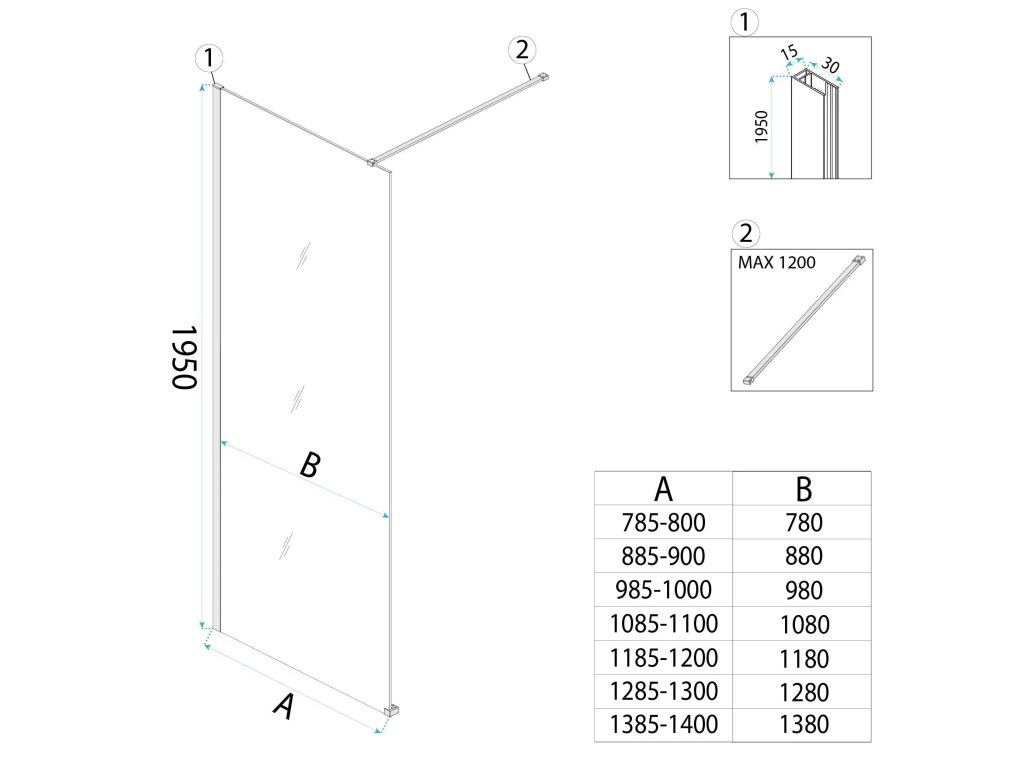 1

2

1950

B

A

1

15

30

1950

2

MAX 1200

| A | B |
|---|---|
| 785-800 | 780 |
| 885-900 | 880 |
| 985-1000 | 980 |
| 1085-1100 | 1080 |
| 1185-1200 | 1180 |
| 1285-1300 | 1280 |
| 1385-1400 | 1380 |