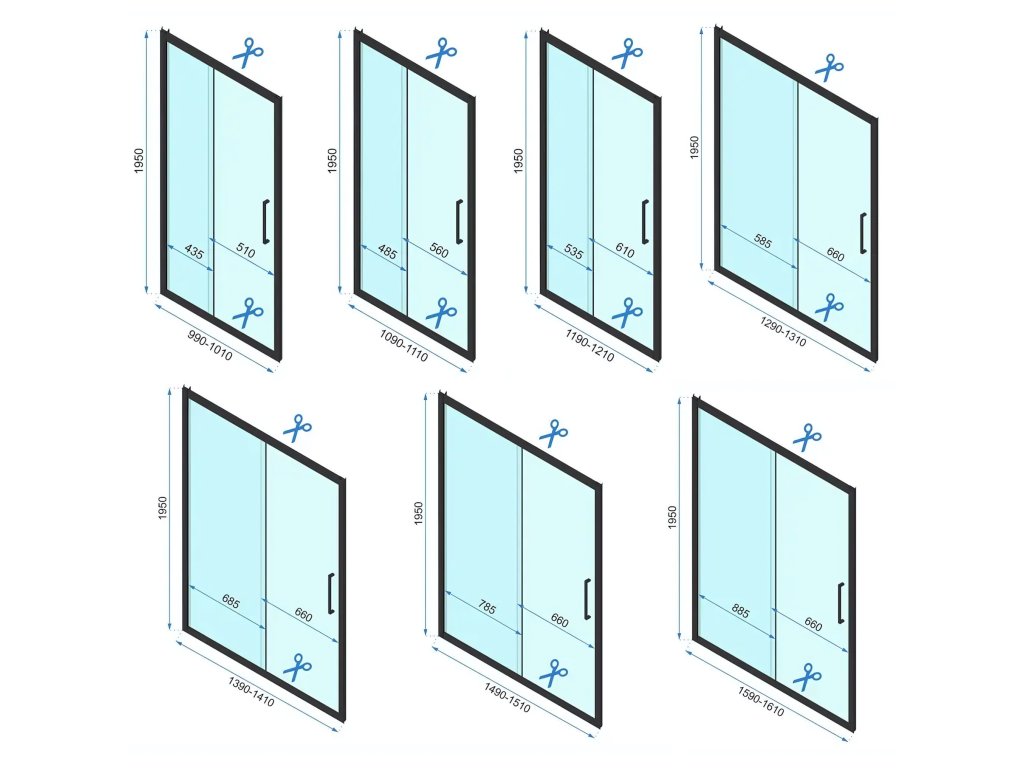 1950
435
510
990-1010

1950
485
560
1090-1110

1950
535
610
1190-1210

1950
585
660
1290-1310

1950
685
660
1390-1410

1950
785
660
1490-1510

1950
885
660
1590-1610