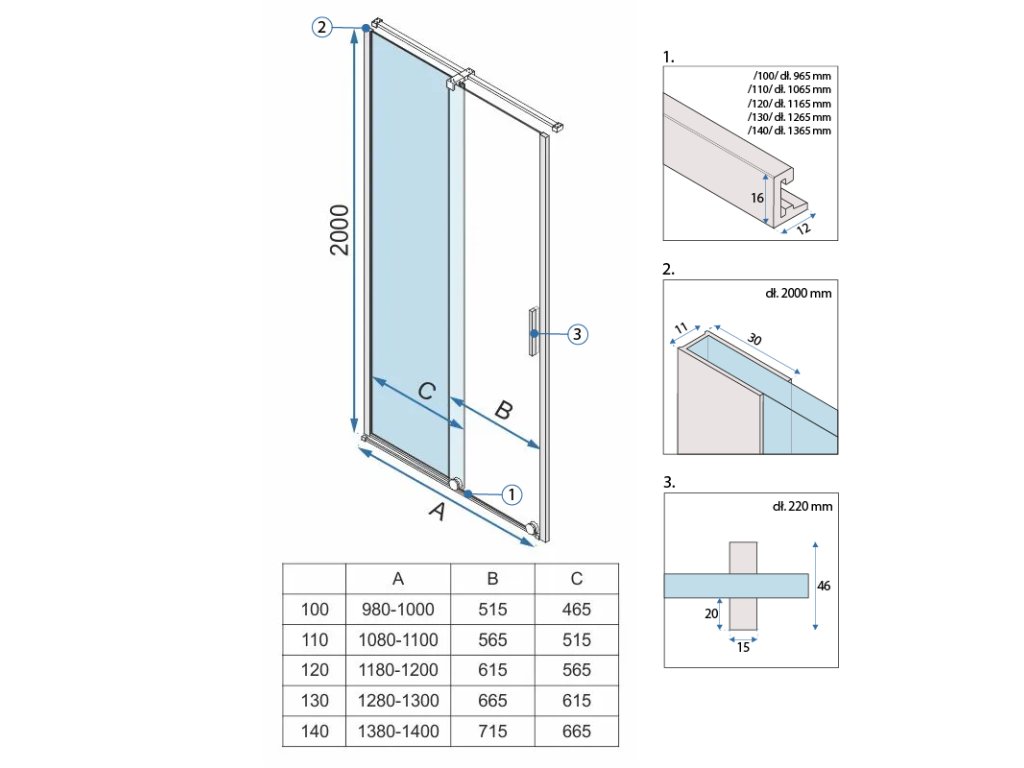 2
2000
3
C
B
1
A

| | A | B | C |
|---|---|---|---|
| 100 | 980-1000 | 515 | 465 |
| 110 | 1080-1100 | 565 | 515 |
| 120 | 1180-1200 | 615 | 565 |
| 130 | 1280-1300 | 665 | 615 |
| 140 | 1380-1400 | 715 | 665 |

1.
/100/ dł. 965 mm
/110/ dł. 1065 mm
/120/ dł. 1165 mm
/130/ dł. 1265 mm
/140/ dł. 1365 mm
16
12

2.
dł. 2000 mm
11
30

3.
dł. 220 mm
46
20
15