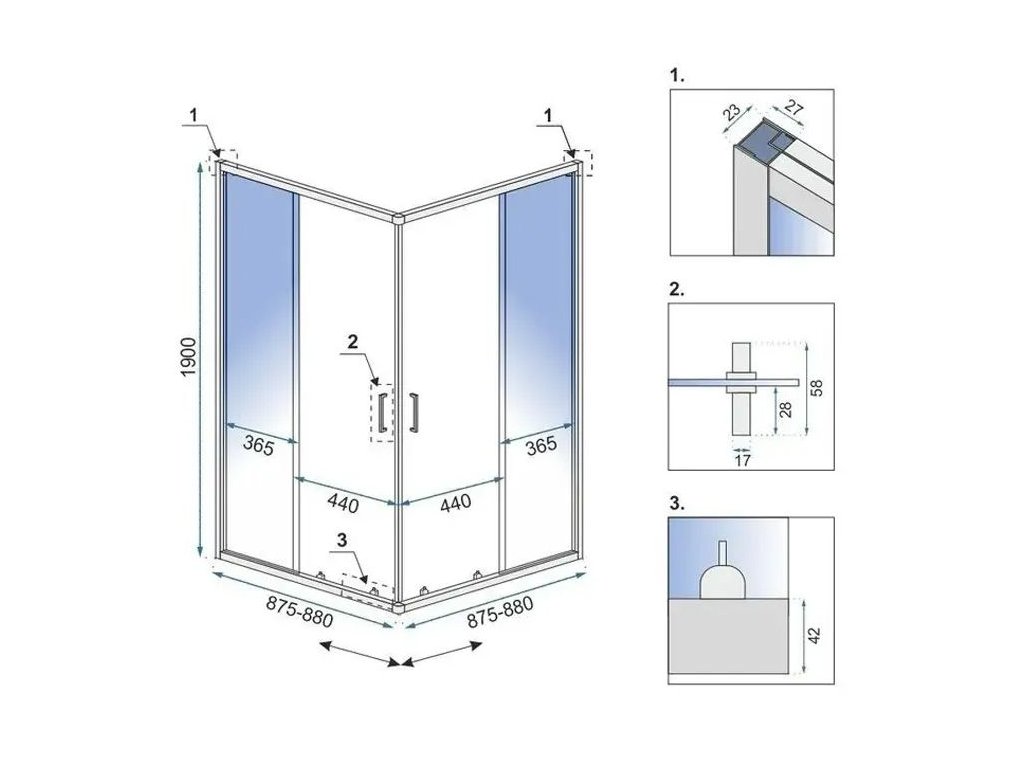 1
1
1900
2
365
365
440
440
3
875-880
875-880
1.
23
27
2.
58
28
17
3.
42