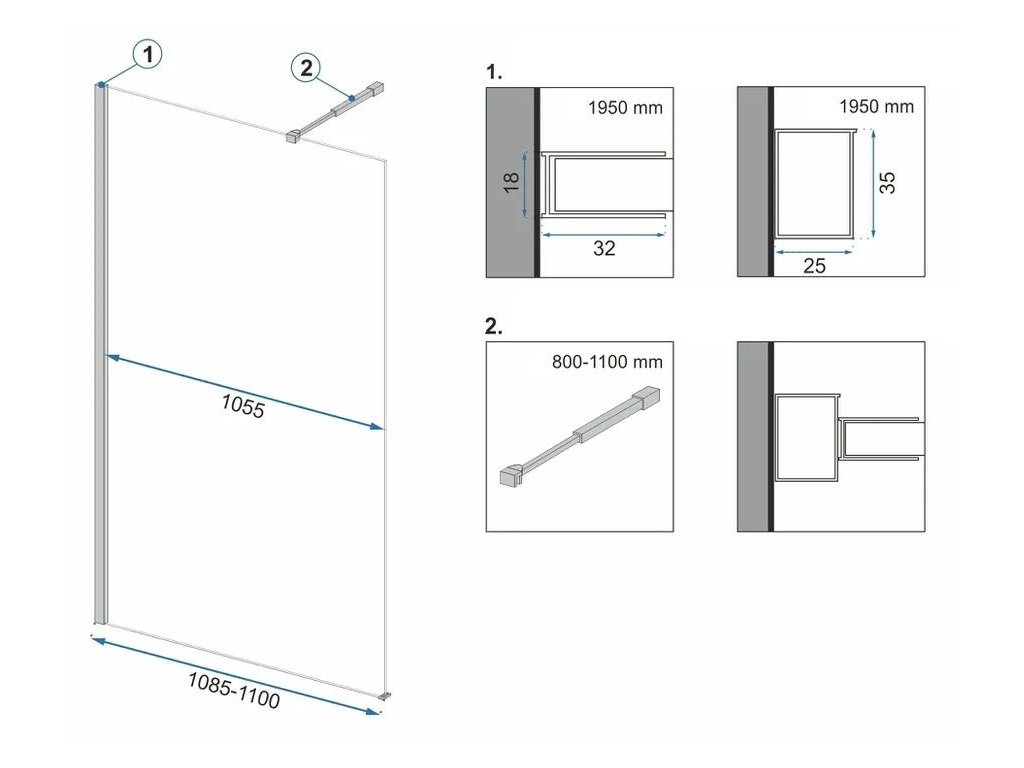 1

2

1055

1085-1100

1.

1950 mm

18

32

1950 mm

35

25

2.

800-1100 mm