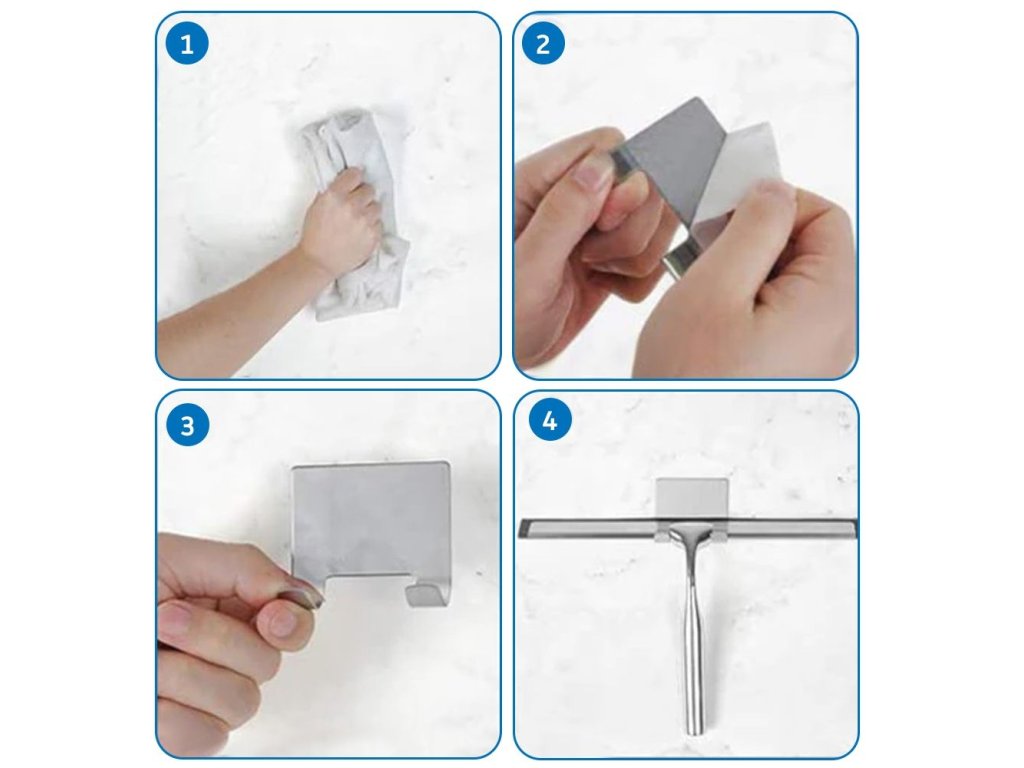 1

2

3

4