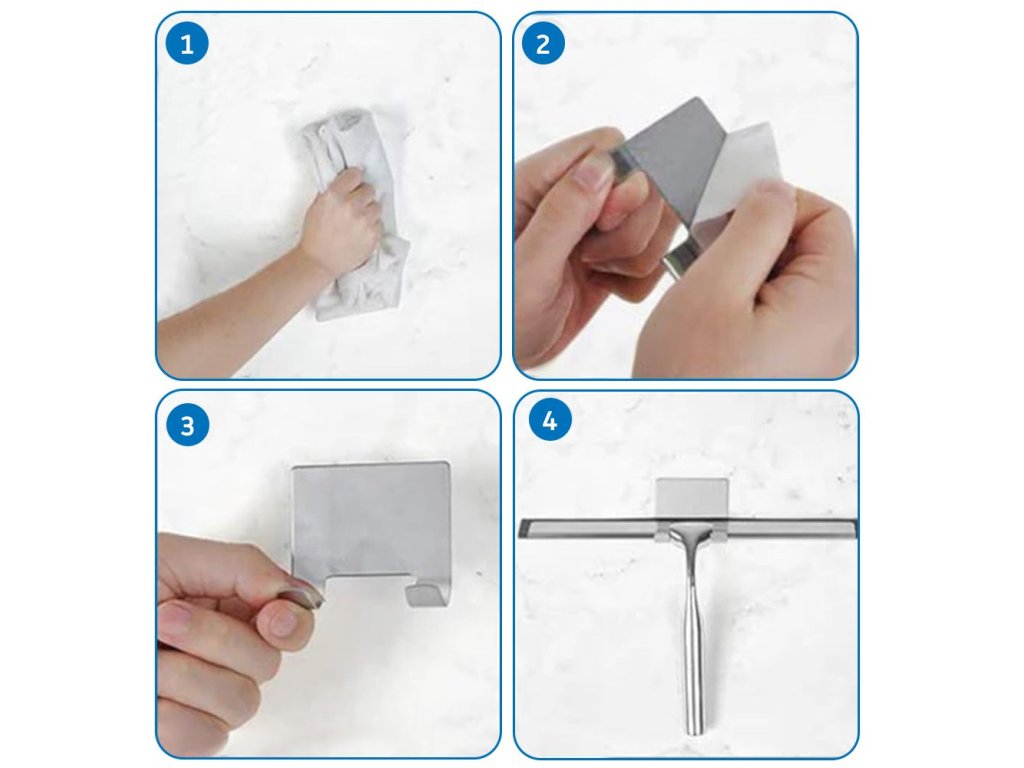 1

2

3

4