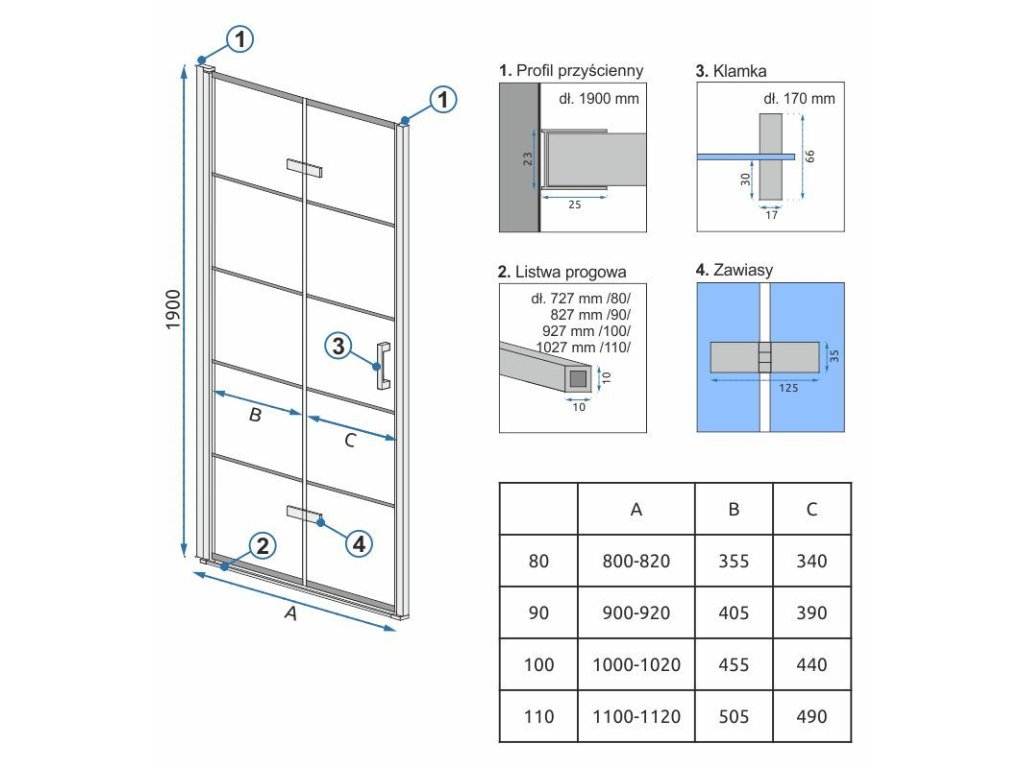 1
1
1900
3
B
C
2
4
A

1. Profil przyścienny
dł. 1900 mm
23
25

3. Klamka
dł. 170 mm
66
30
17

2. Listwa progowa
dł. 727 mm /80/
827 mm /90/
927 mm /100/
1027 mm /110/
10
10

4. Zawiasy
35
125

| | A | B | C |
|---|---|---|---|
| 80 | 800-820 | 355 | 340 |
| 90 | 900-920 | 405 | 390 |
| 100 | 1000-1020 | 455 | 440 |
| 110 | 1100-1120 | 505 | 490 |