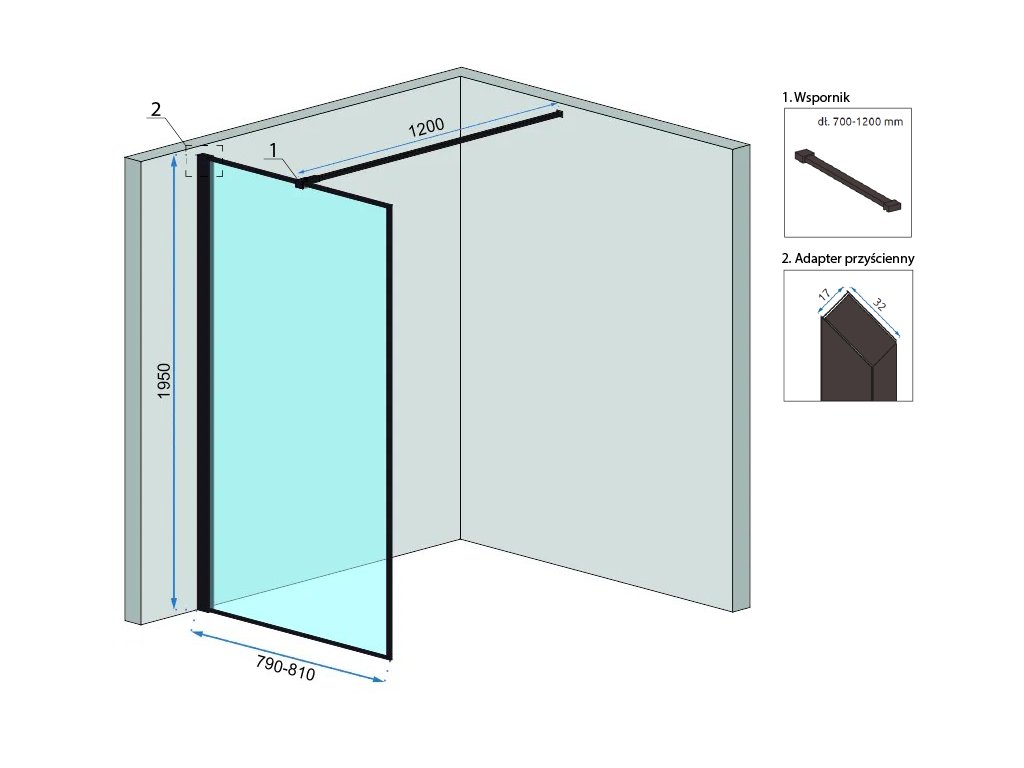 2

1

1200

1950

790-810

1. Wspornik

dł. 700-1200 mm

2. Adapter przyścienny

17

32