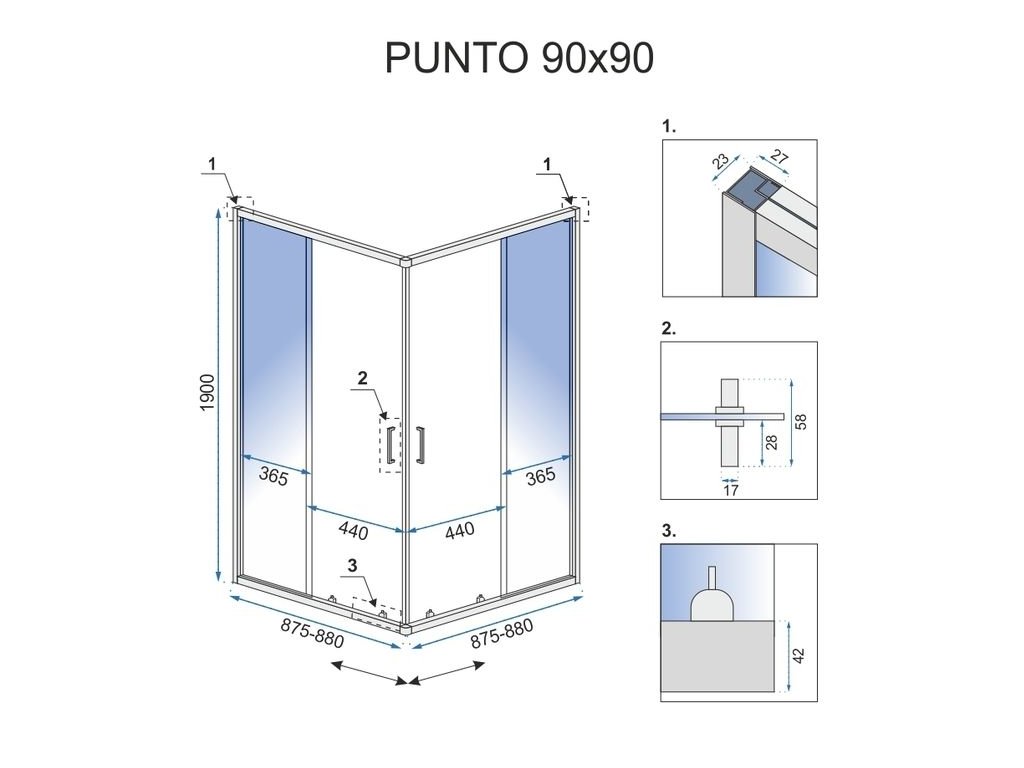 PUNTO 90x90

1
1
1900
2
365
365
440
440
3
875-880
875-880

1.
23
27

2.
58
28
17

3.
42