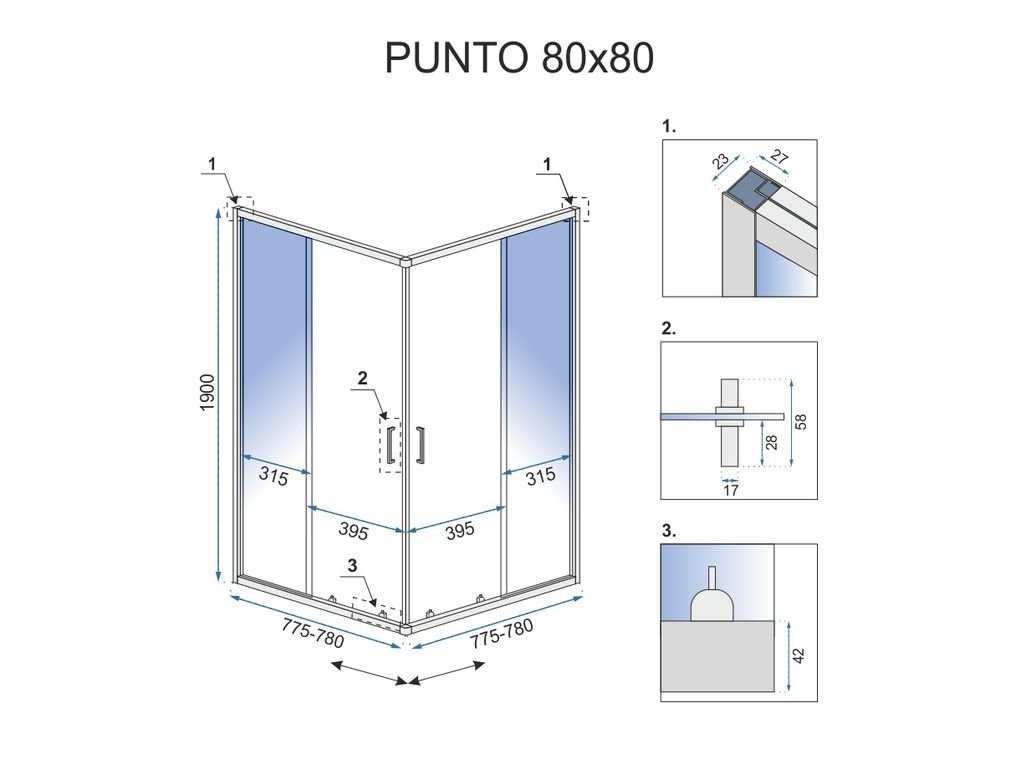 PUNTO 80x80

1
1
1900
2
315
315
395
395
3
775-780
775-780

1.
23
27

2.
58
28
17

3.
42