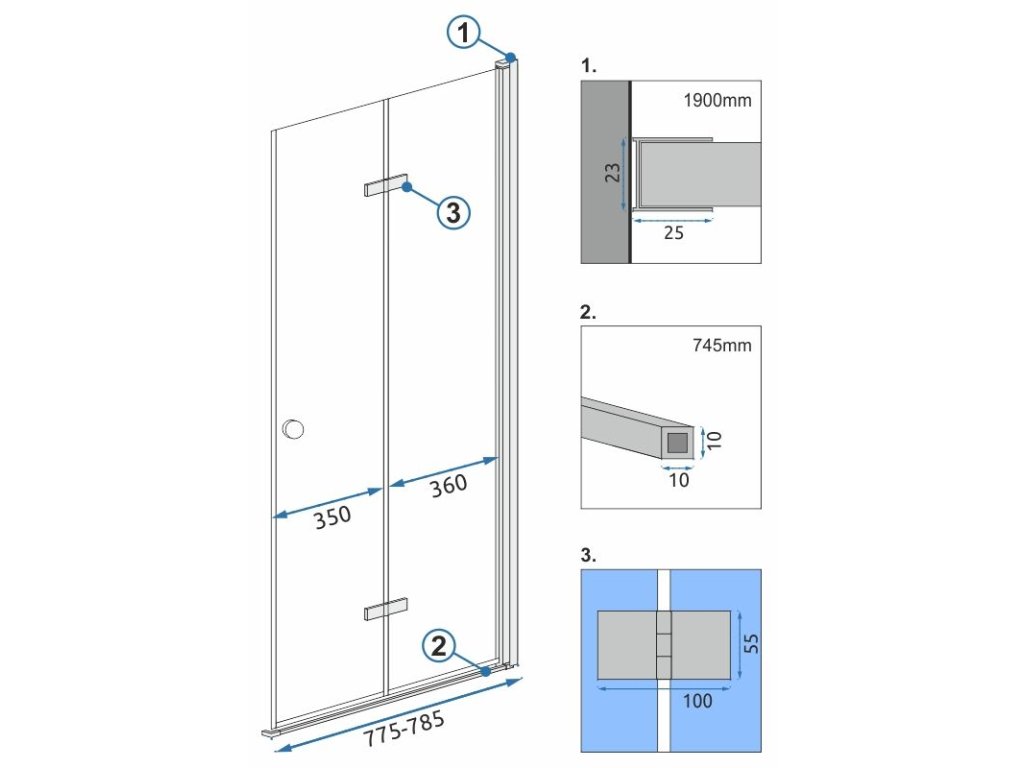 1
3
350
360
2
775-785

1.
1900mm
23
25

2.
745mm
10
10

3.
55
100