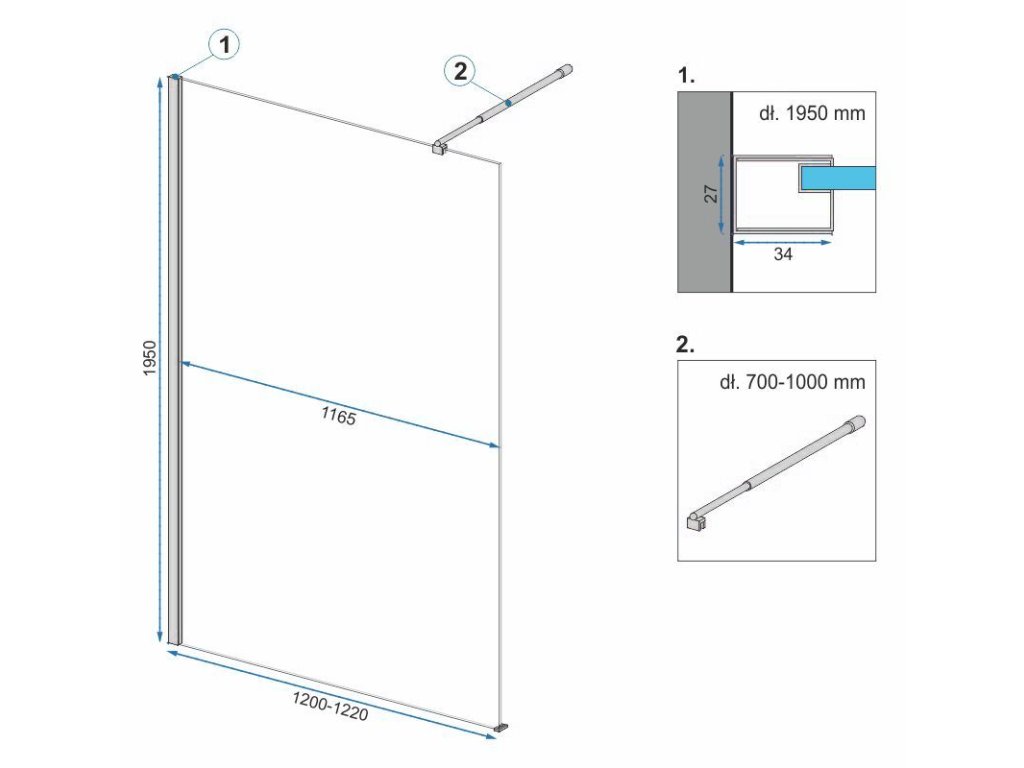 1

2

1950

1165

1200-1220

1.

dł. 1950 mm

27

34

2.

dł. 700-1000 mm