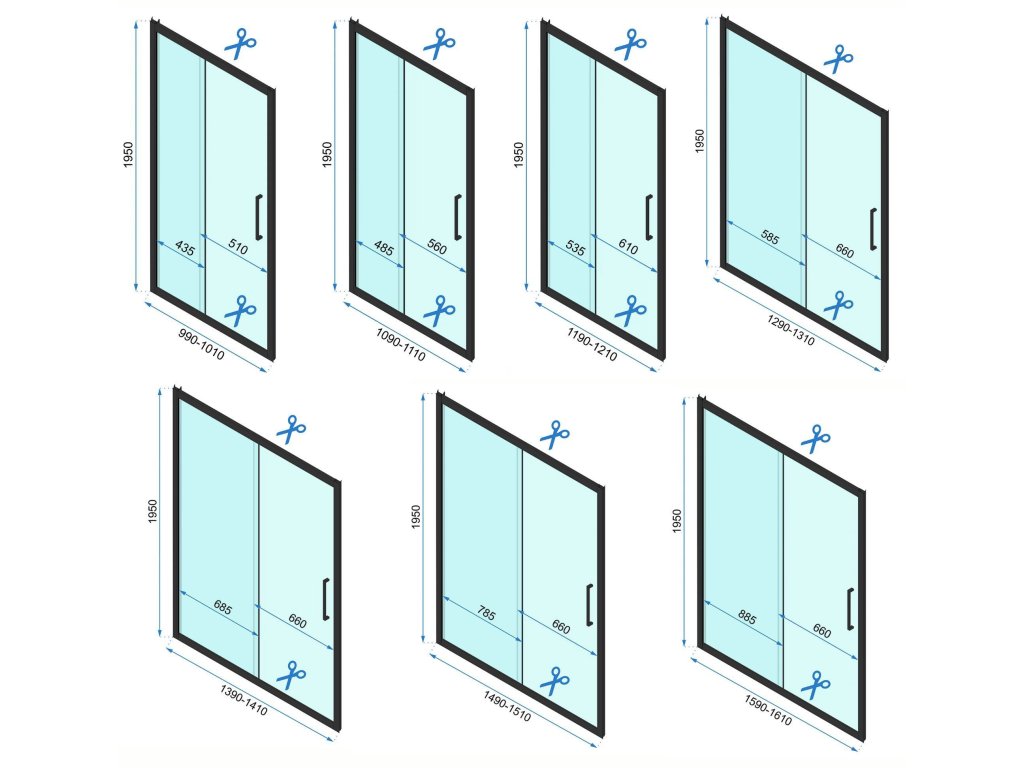 1950
435
510
990-1010

1950
485
560
1090-1110

1950
535
610
1190-1210

1950
585
660
1290-1310

1950
685
660
1390-1410

1950
785
660
1490-1510

1950
885
660
1590-1610