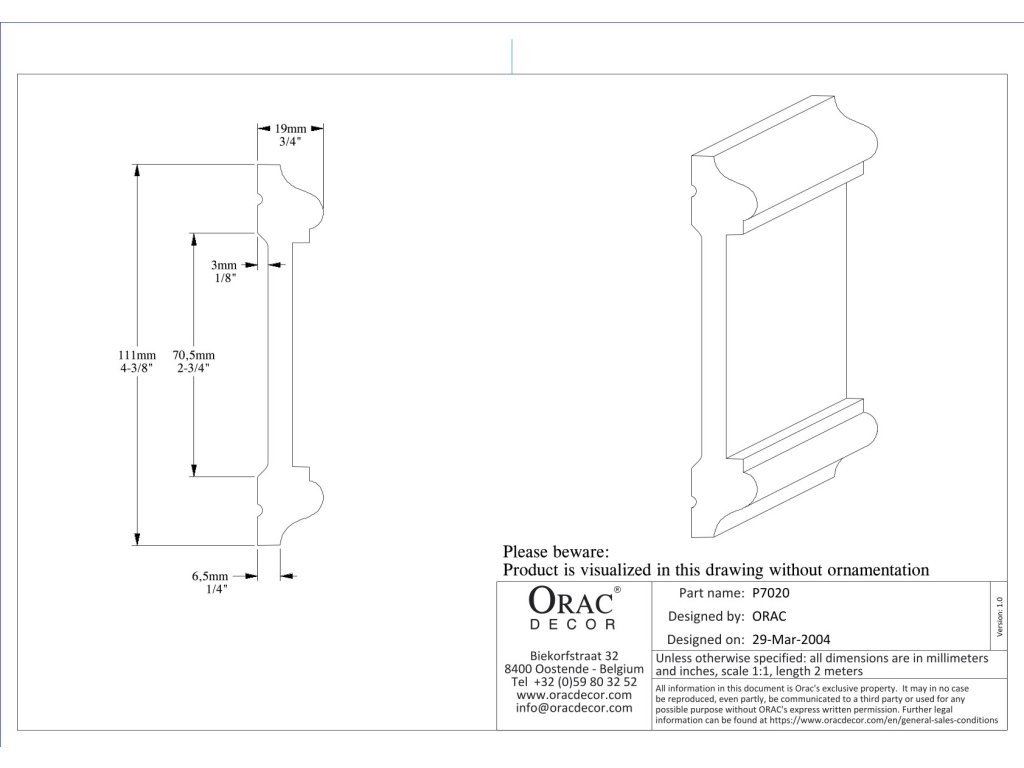 19mm
3/4"

3mm
1/8"

111mm
4-3/8"

70,5mm
2-3/4"

6,5mm
1/4"

Please beware:
Product is visualized in this drawing without ornamentation

ORAC®
DECOR

Biekorfstraat 32
8400 Oostende - Belgium
Tel +32 (0)59 80 32 52
www.oracdecor.com
info@oracdecor.com

Part name: P7020
Designed by: ORAC
Designed on: 29-Mar-2004

Version 1.0

Unless otherwise specified: all dimensions are in millimeters and inches, scale 1:1, length 2 meters

All information in this document is Orac's exclusive property. It may in no case be reproduced, even partly, be communicated to a third party or used for any possible purpose without ORAC's express written permission. Further legal information can be found at https://www.oracdecor.com/en/general-sales-conditions