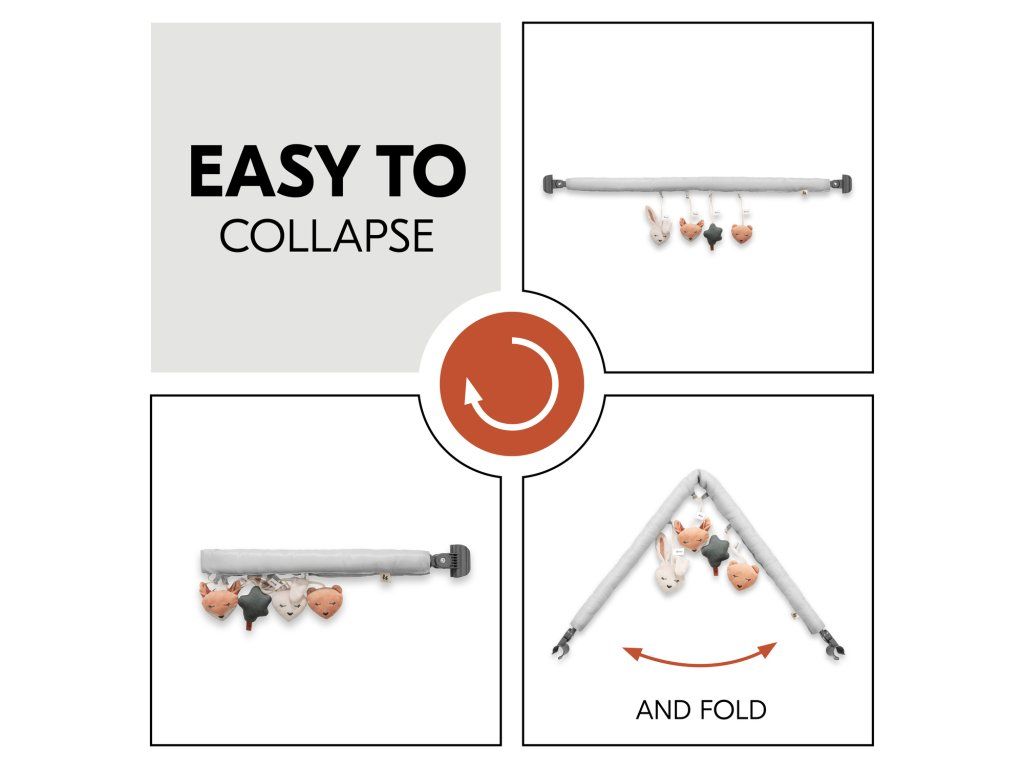 EASY TO
COLLAPSE

AND FOLD