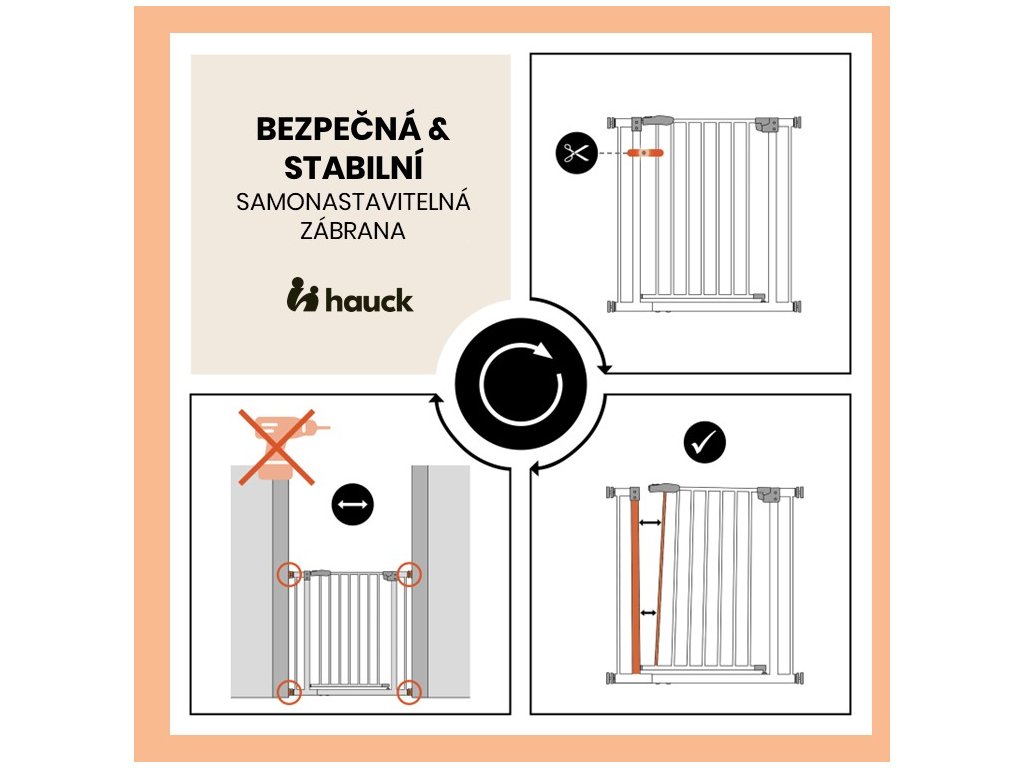 BEZPEČNÁ &
STABILNÍ
SAMONASTAVITELNÁ
ZÁBRANA

hauck