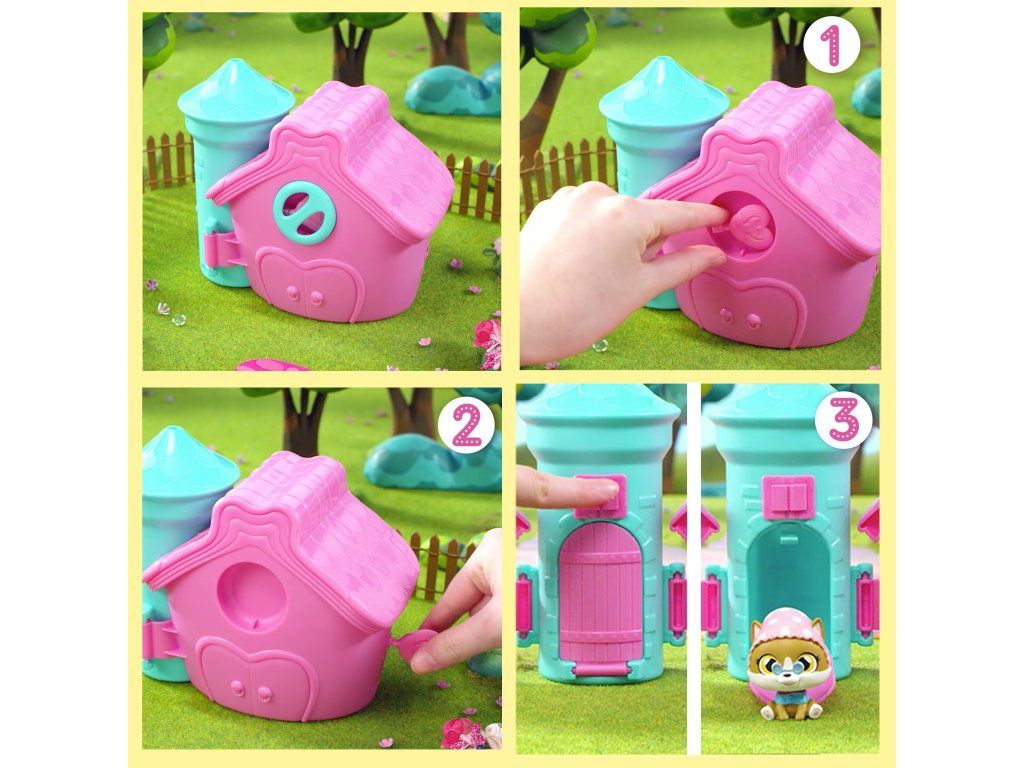 1

2

3