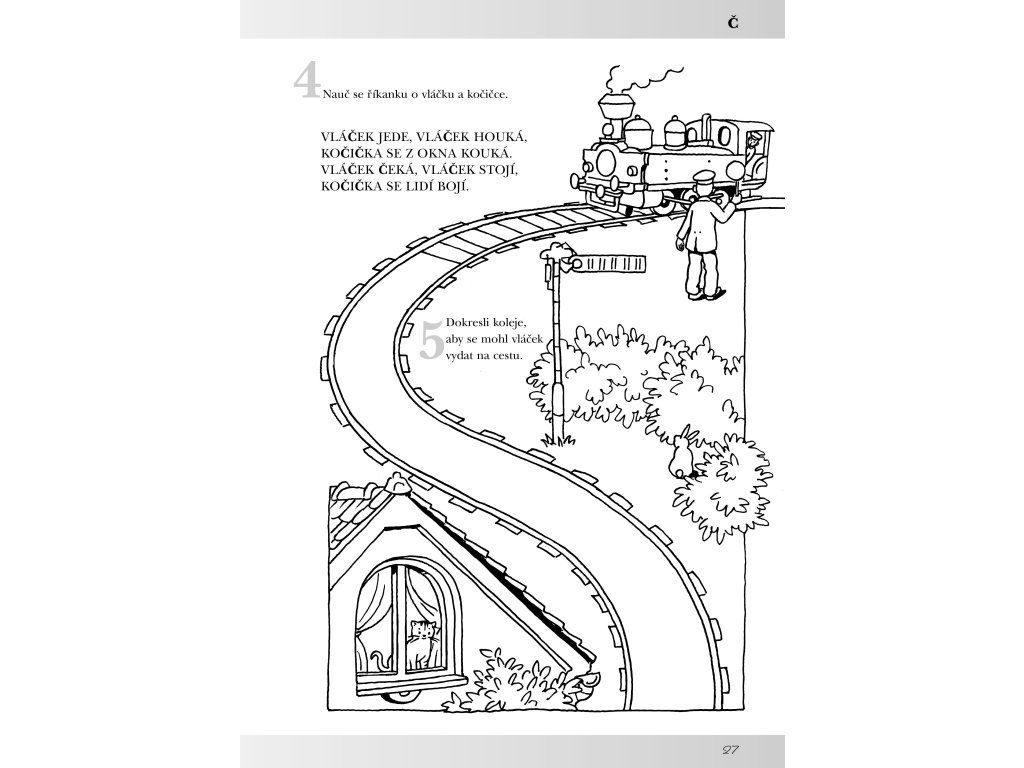 Č

4 Nauč se říkanku o vláčku a kočičce.

VLÁČEK JEDE, VLÁČEK HOUKÁ,
KOČIČKA SE Z OKNA KOUKÁ.
VLÁČEK ČEKÁ, VLÁČEK STOJÍ,
KOČIČKA SE LIDÍ BOJÍ.

5 Dokresli koleje, aby se mohl vláček vydat na cestu.

27