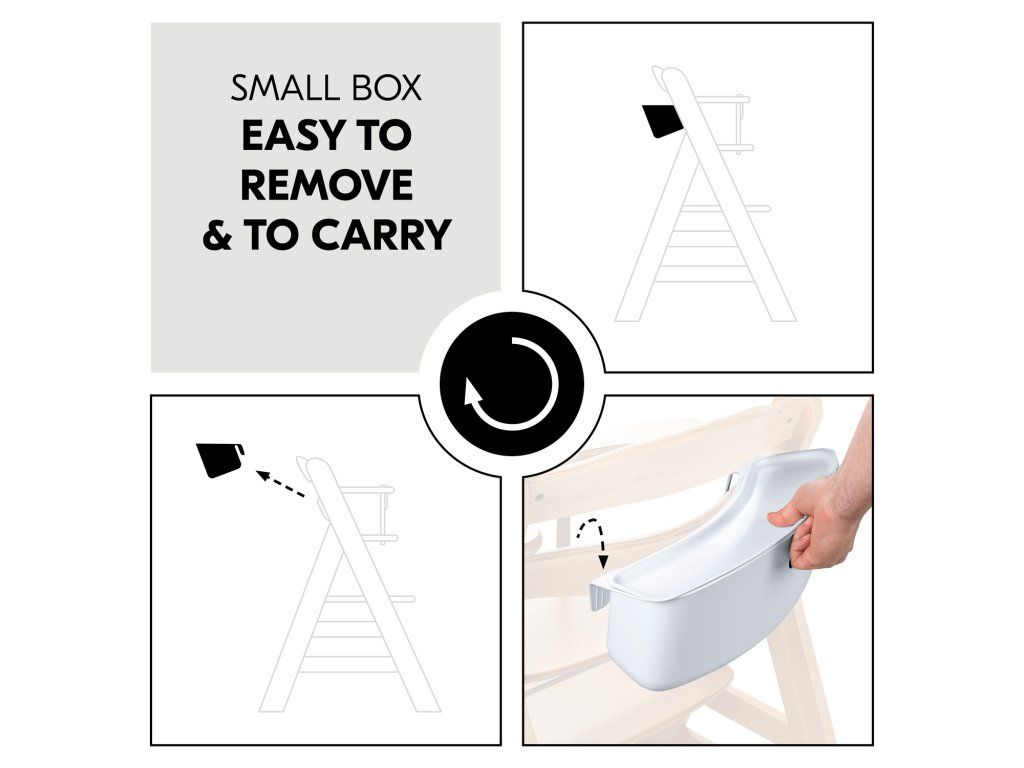 SMALL BOX
EASY TO REMOVE & TO CARRY