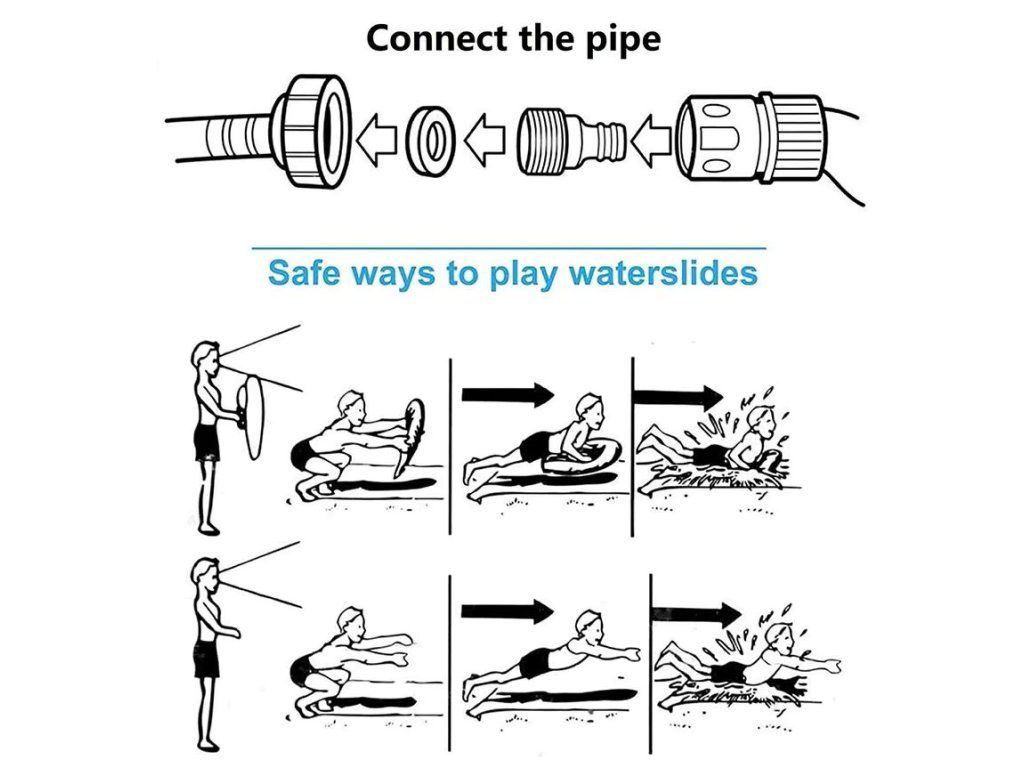 Connect the pipe

Safe ways to play waterslides