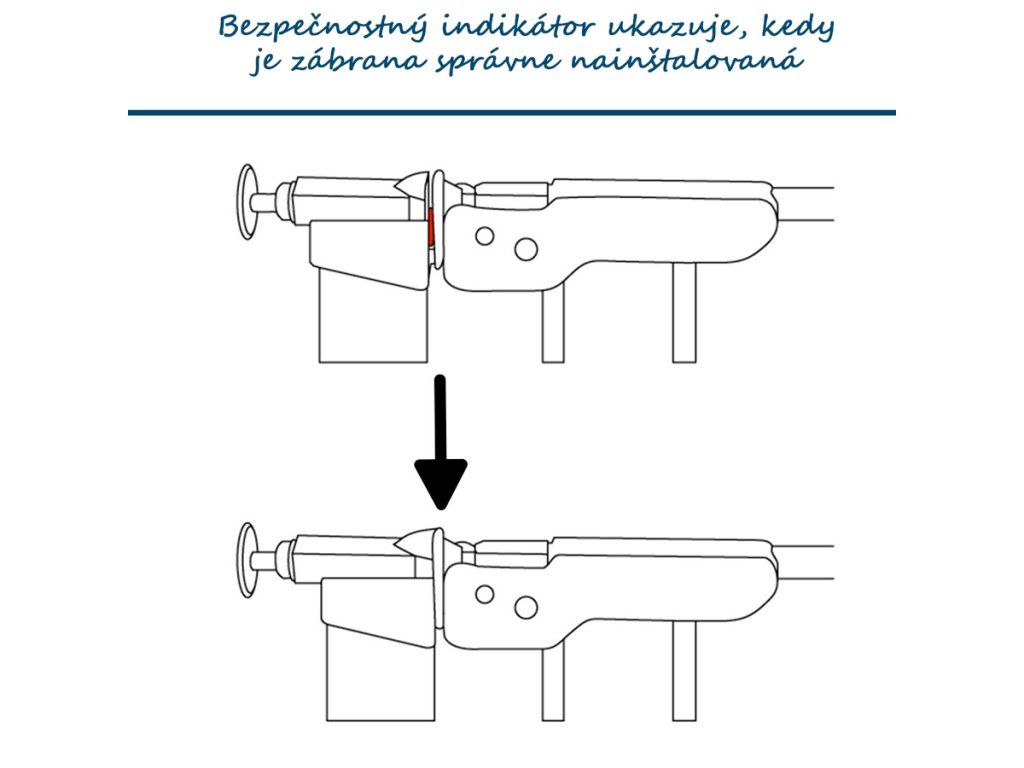 Bezpečnostný indikátor ukazuje, kedy je zábrana správne nainštalovaná