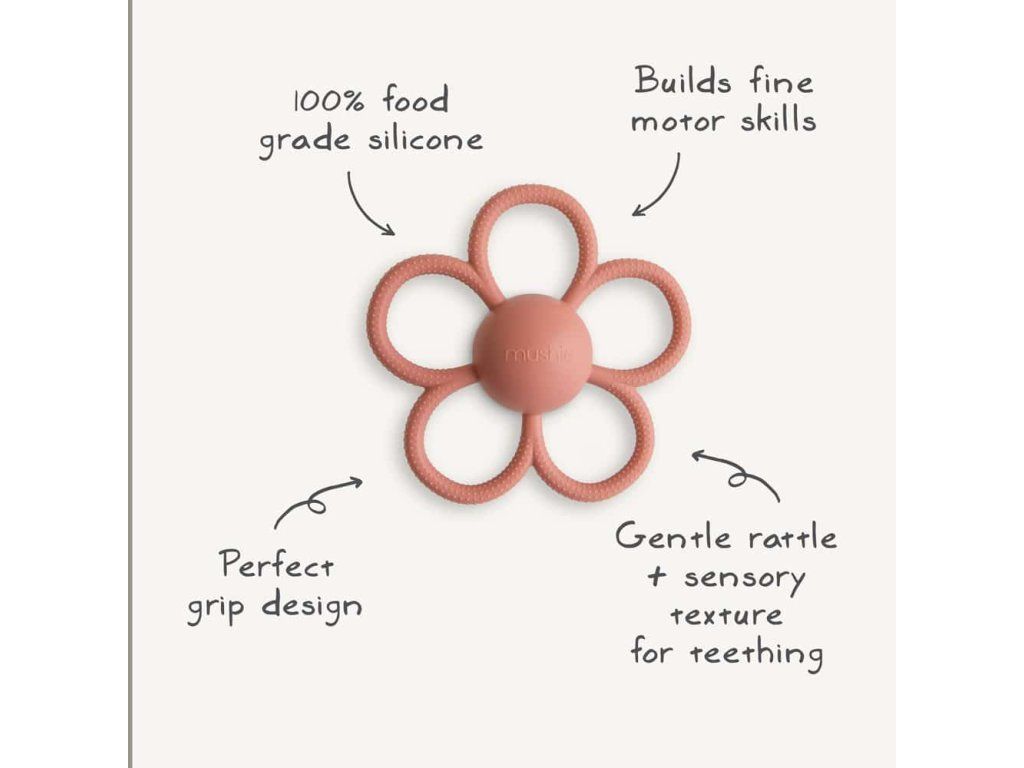 100% food grade silicone

Builds fine motor skills

mushie

Perfect grip design

Gentle rattle + sensory texture for teething