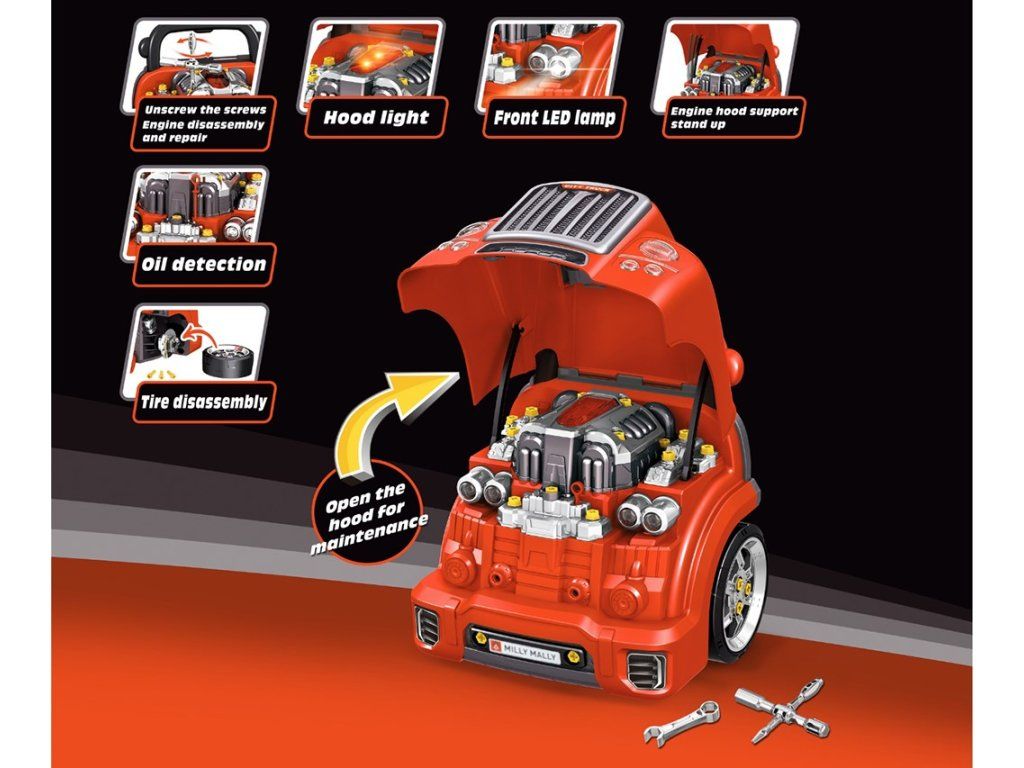 Unscrew the screws Engine disassembly and repair

Hood light

Front LED lamp

Engine hood support stand up

Oil detection

Tire disassembly

Open the hood for maintenance

MILLY MALLY