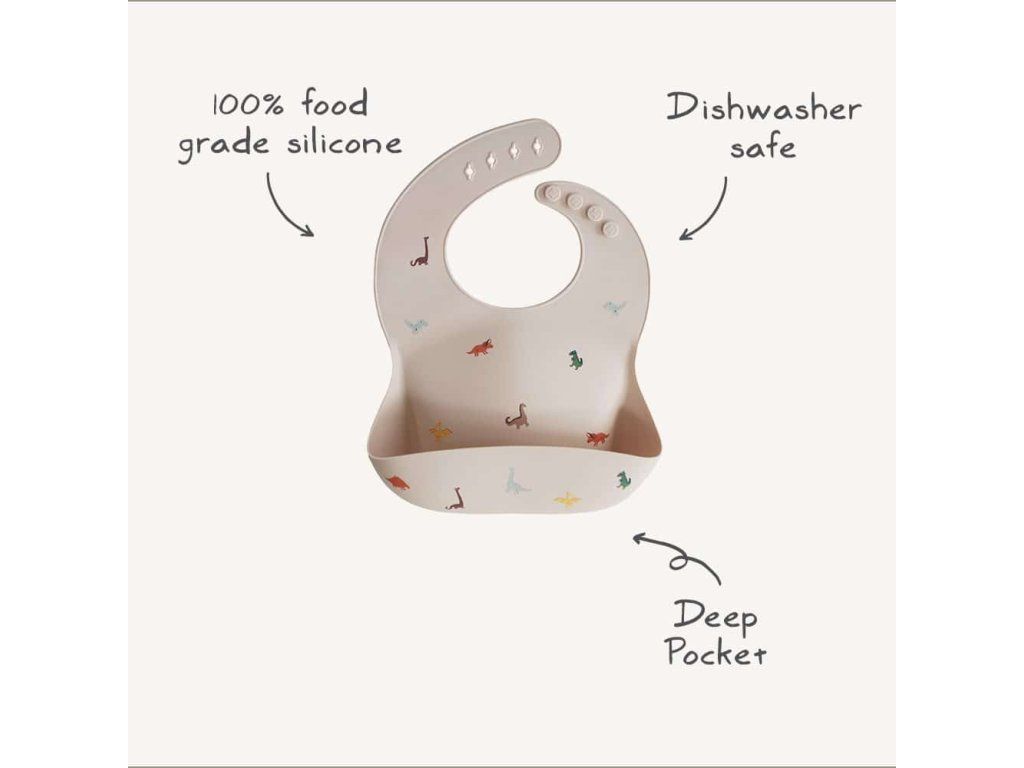 100% food grade silicone

Dishwasher safe

Deep Pocket