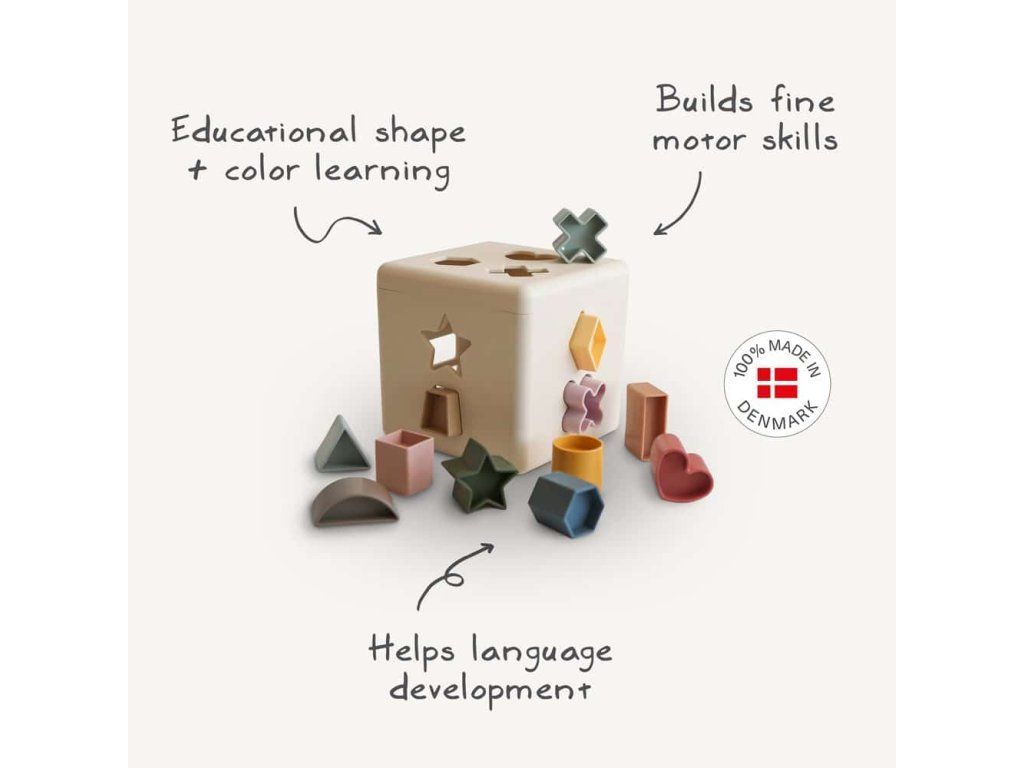 Educational shape + color learning

Builds fine motor skills

100% MADE IN DENMARK

Helps language development