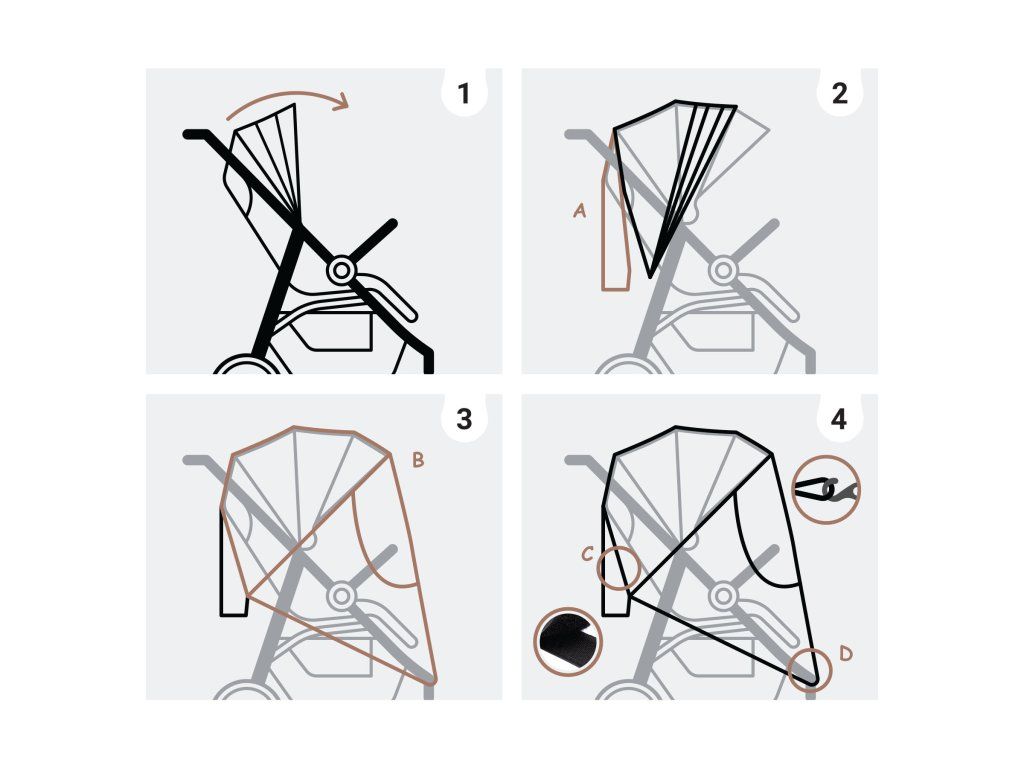 1

2

A

3

B

4

C

D