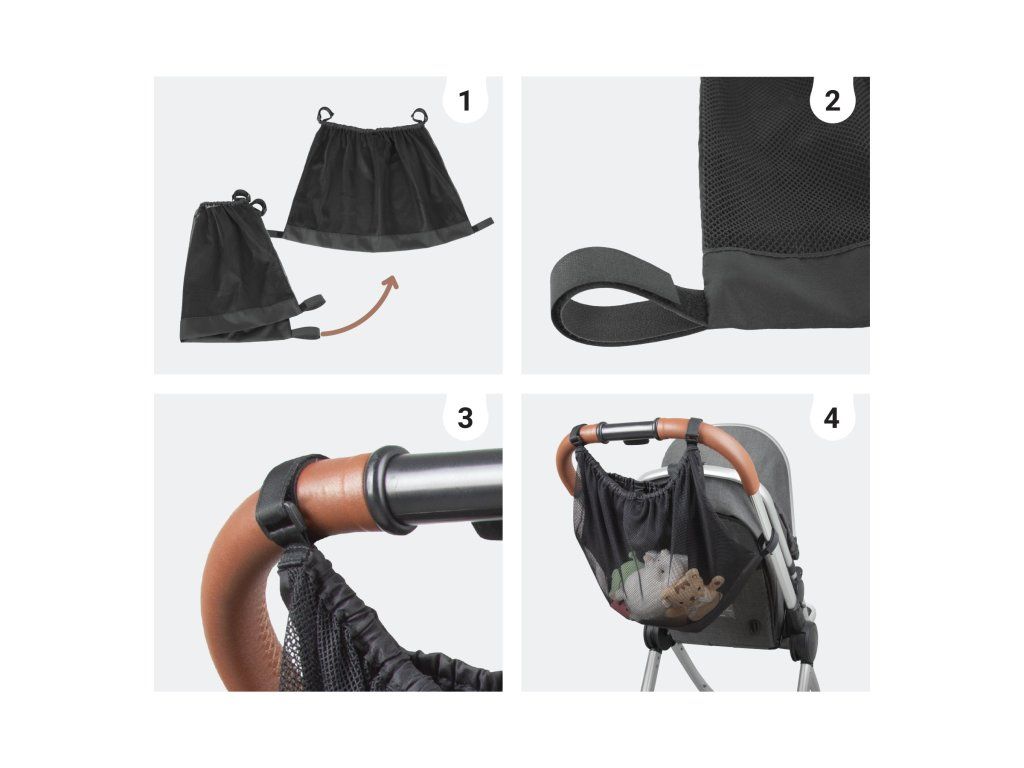 1

2

3

4